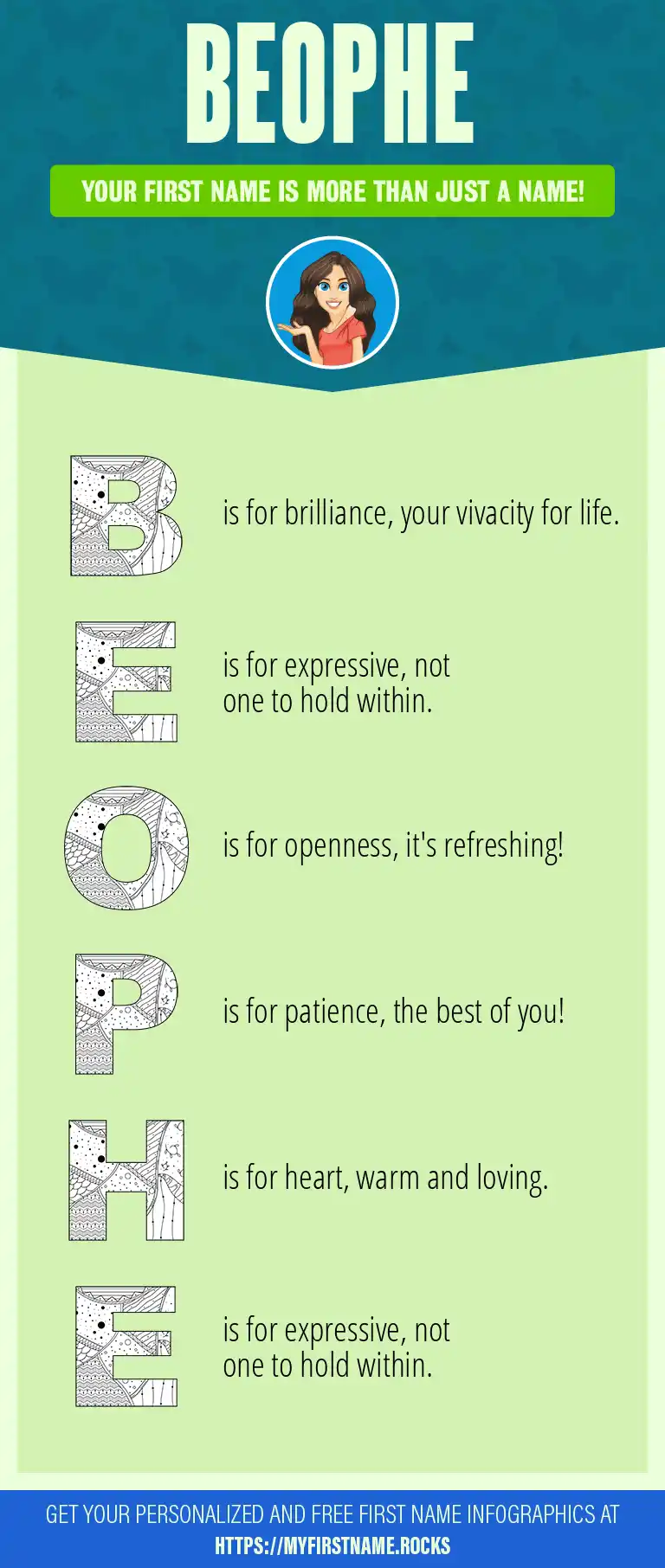 BEOPHE

YOUR FIRST NAME IS MORE THAN JUST A NAME!

B is for brilliance, your vivacity for life.

E is for expressive, not one to hold within.

O is for openness, it's refreshing!

P is for patience, the best of you!

H is for heart, warm and loving.

E is for expressive, not one to hold within.

GET YOUR PERSONALIZED AND FREE FIRST NAME INFOGRAPHICS AT HTTPS://MYFIRSTNAME.ROCKS