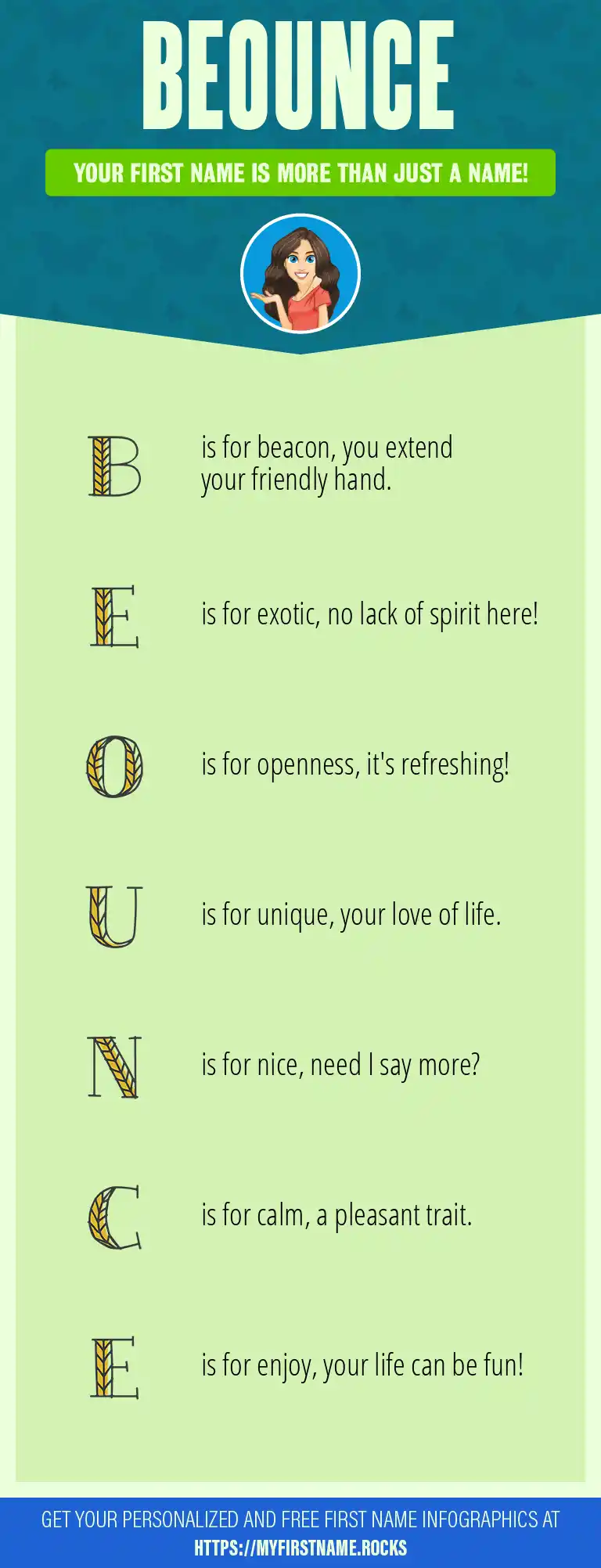 BEOUNCE

YOUR FIRST NAME IS MORE THAN JUST A NAME!

B is for beacon, you extend your friendly hand.

E is for exotic, no lack of spirit here!

O is for openness, it's refreshing!

U is for unique, your love of life.

N is for nice, need I say more?

C is for calm, a pleasant trait.

E is for enjoy, your life can be fun!

GET YOUR PERSONALIZED AND FREE FIRST NAME INFOGRAPHICS AT HTTPS://MYFIRSTNAME.ROCKS