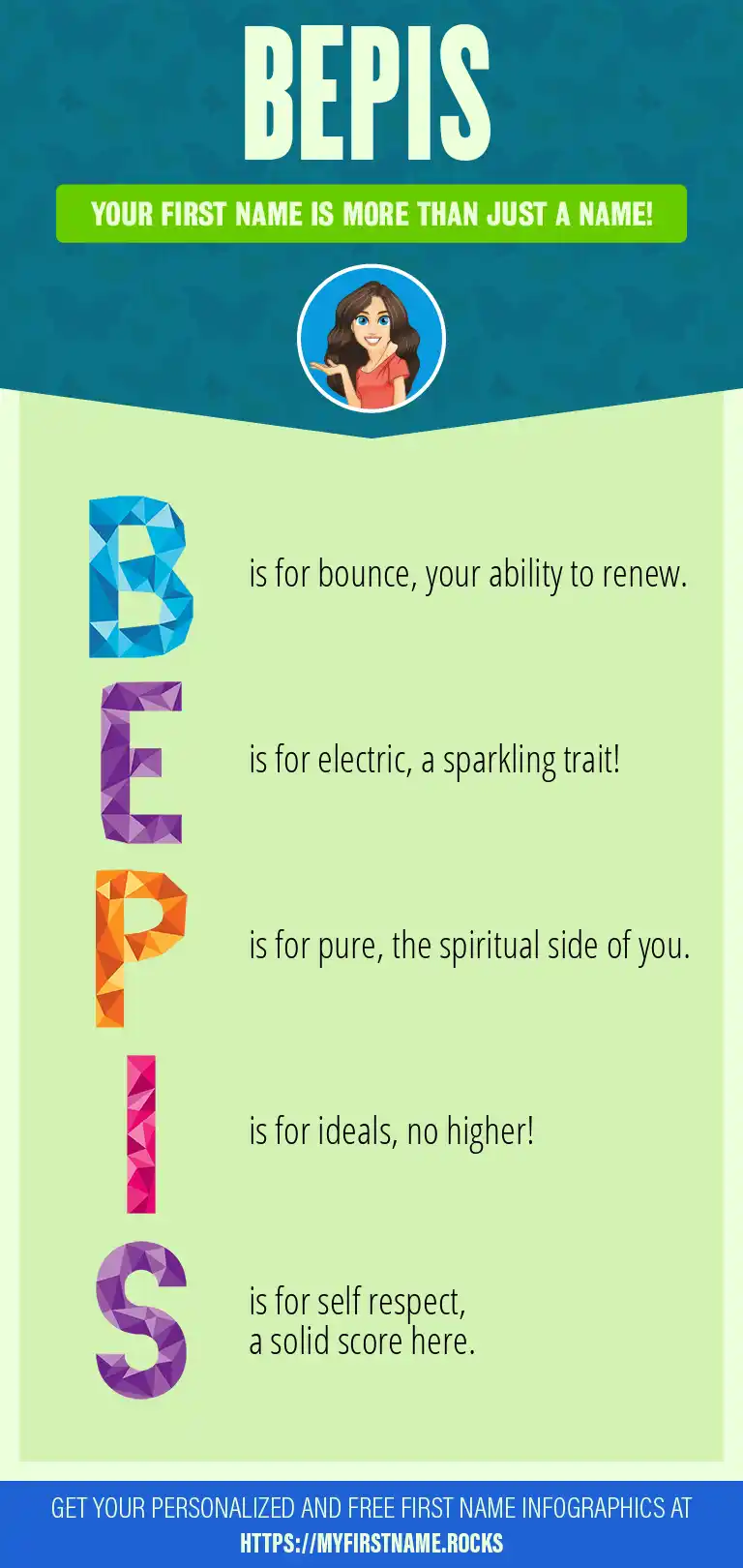 BEPIS

YOUR FIRST NAME IS MORE THAN JUST A NAME!

B is for bounce, your ability to renew.

E is for electric, a sparkling trait!

P is for pure, the spiritual side of you.

I is for ideals, no higher!

S is for self respect, a solid score here.

GET YOUR PERSONALIZED AND FREE FIRST NAME INFOGRAPHICS AT HTTPS://MYFIRSTNAME.ROCKS