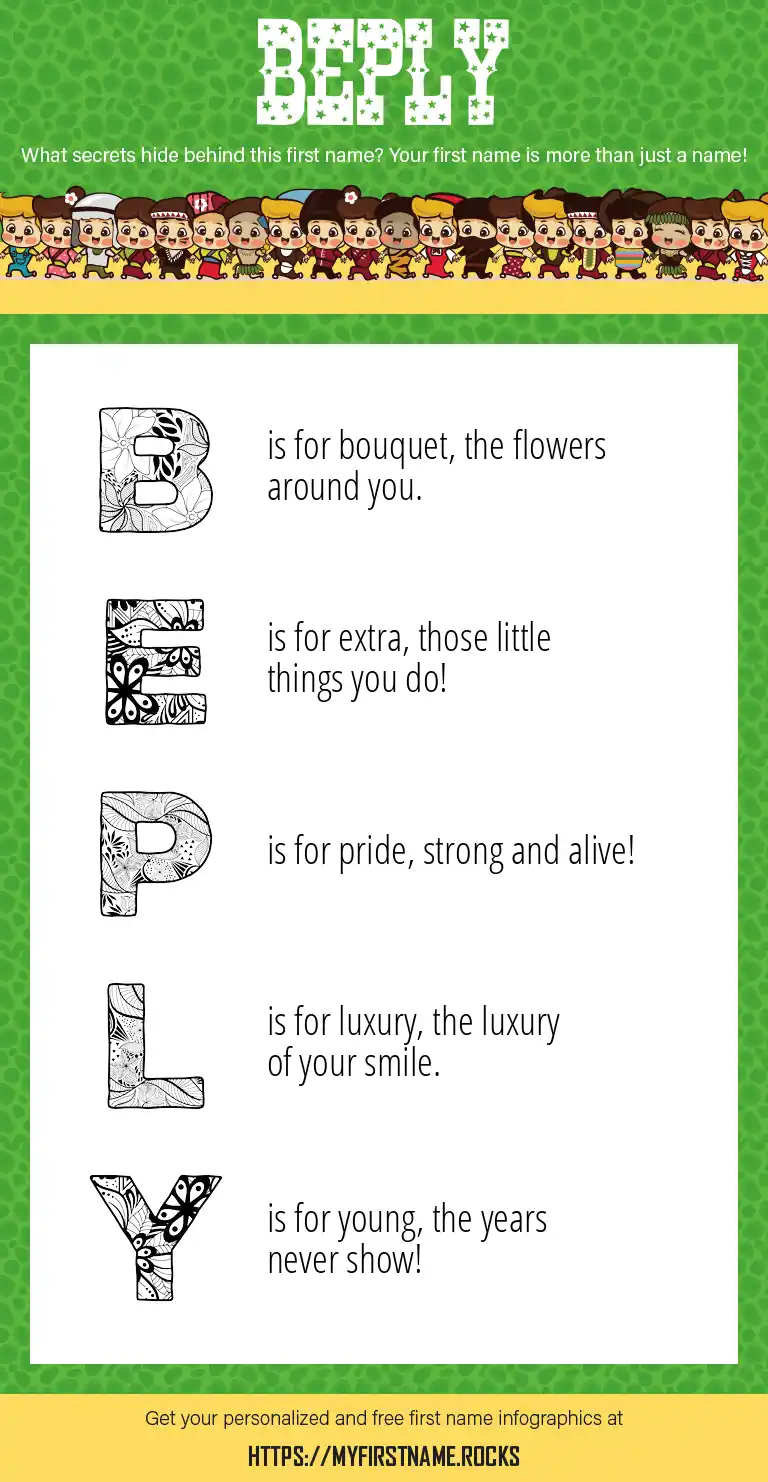 BEPLY

What secrets hide behind this first name? Your first name is more than just a name!

B is for bouquet, the flowers around you.

E is for extra, those little things you do!

P is for pride, strong and alive!

L is for luxury, the luxury of your smile.

Y is for young, the years never show!

Get your personalized and free first name infographics at

HTTPS://MYFIRSTNAME.ROCKS