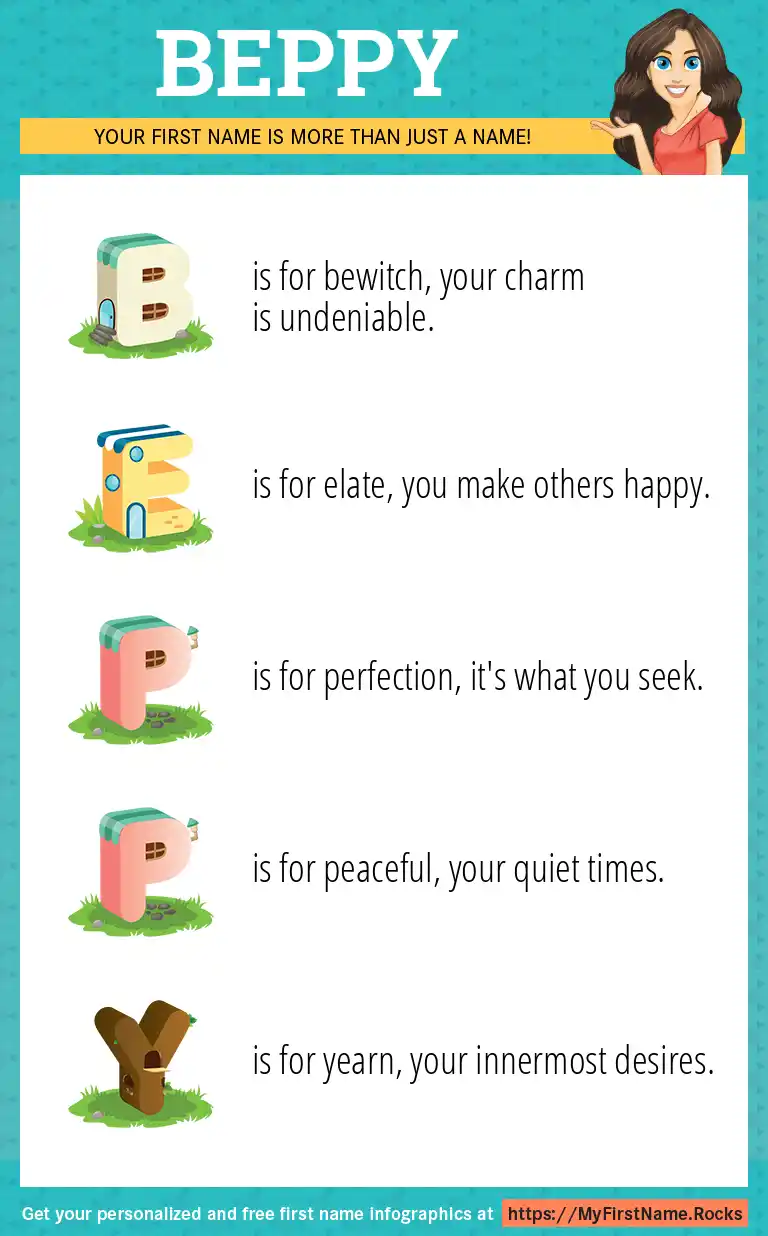 BEPPY

YOUR FIRST NAME IS MORE THAN JUST A NAME!

B is for bewitch, your charm is undeniable.

E is for elate, you make others happy.

P is for perfection, it's what you seek.

P is for peaceful, your quiet times.

Y is for yearn, your innermost desires.

Get your personalized and free first name infographics at https://MyFirstName.Rocks