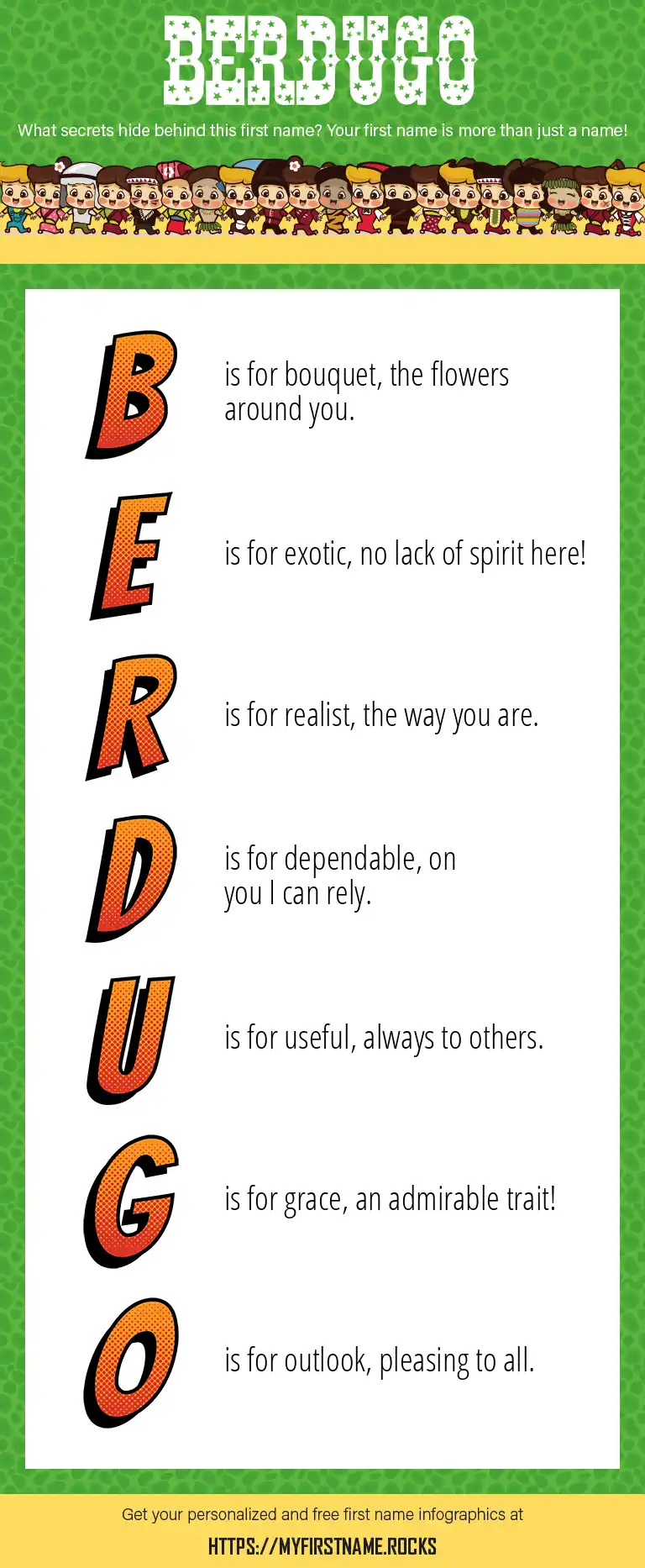 BERDUGO

What secrets hide behind this first name? Your first name is more than just a name!

B is for bouquet, the flowers around you.

E is for exotic, no lack of spirit here!

R is for realist, the way you are.

D is for dependable, on you I can rely.

U is for useful, always to others.

G is for grace, an admirable trait!

O is for outlook, pleasing to all.

Get your personalized and free first name infographics at

HTTPS://MYFIRSTNAME.ROCKS