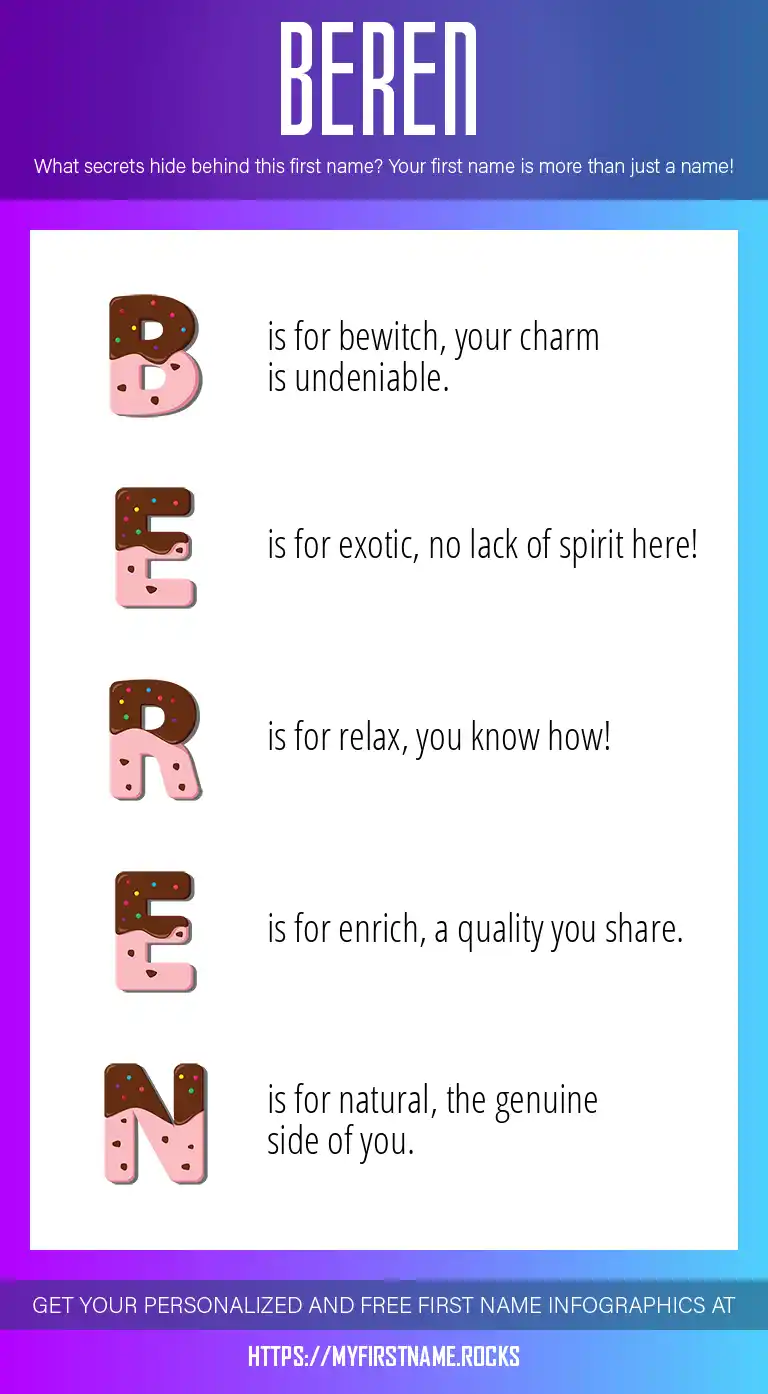 BEREN

What secrets hide behind this first name? Your first name is more than just a name!

B is for bewitch, your charm is undeniable.

E is for exotic, no lack of spirit here!

R is for relax, you know how!

E is for enrich, a quality you share.

N is for natural, the genuine side of you.

GET YOUR PERSONALIZED AND FREE FIRST NAME INFOGRAPHICS AT

HTTPS://MYFIRSTNAME.ROCKS