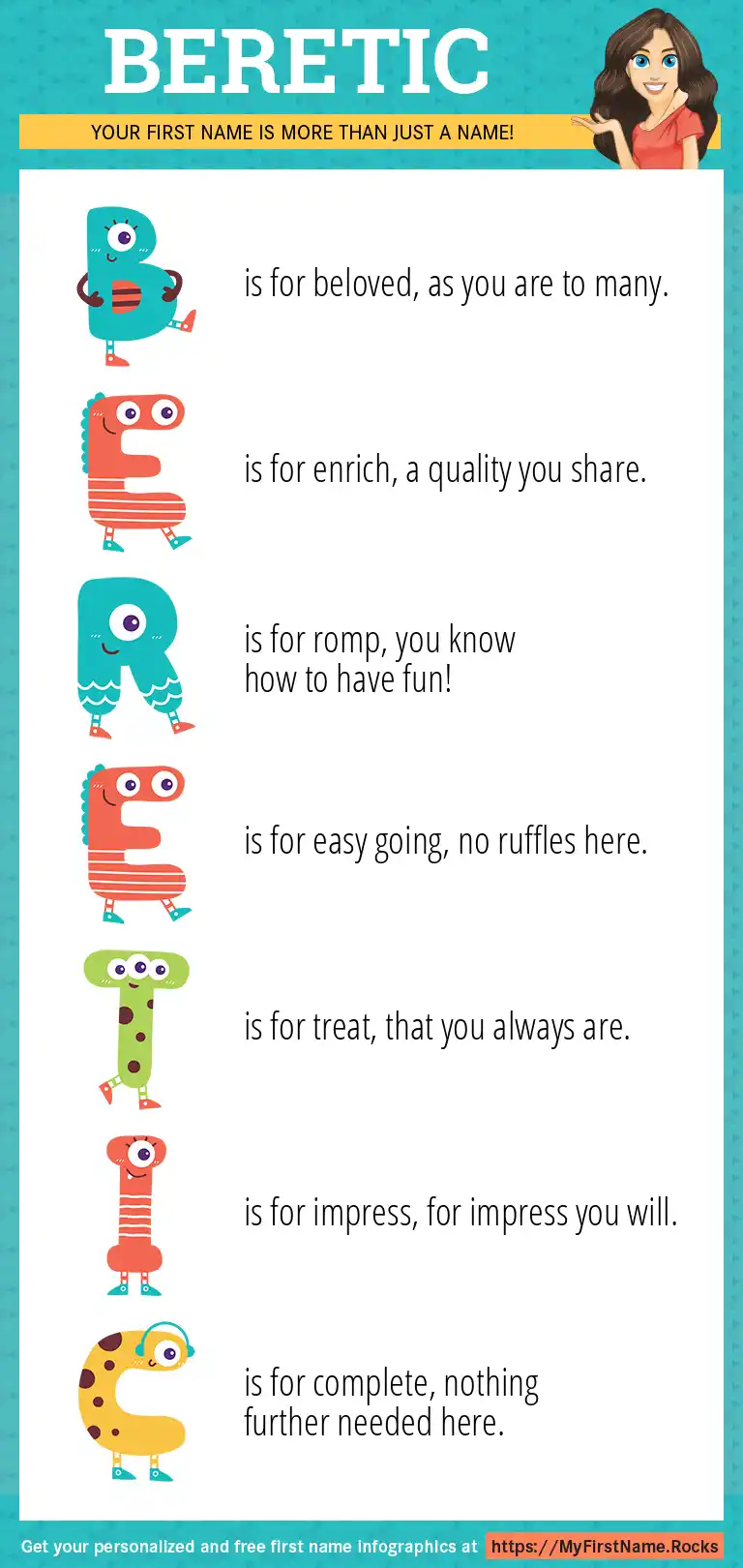 BERETIC

YOUR FIRST NAME IS MORE THAN JUST A NAME!

B is for beloved, as you are to many.

E is for enrich, a quality you share.

R is for romp, you know how to have fun!

E is for easy going, no ruffles here.

T is for treat, that you always are.

I is for impress, for impress you will.

C is for complete, nothing further needed here.

Get your personalized and free first name infographics at https://MyFirstName.Rocks