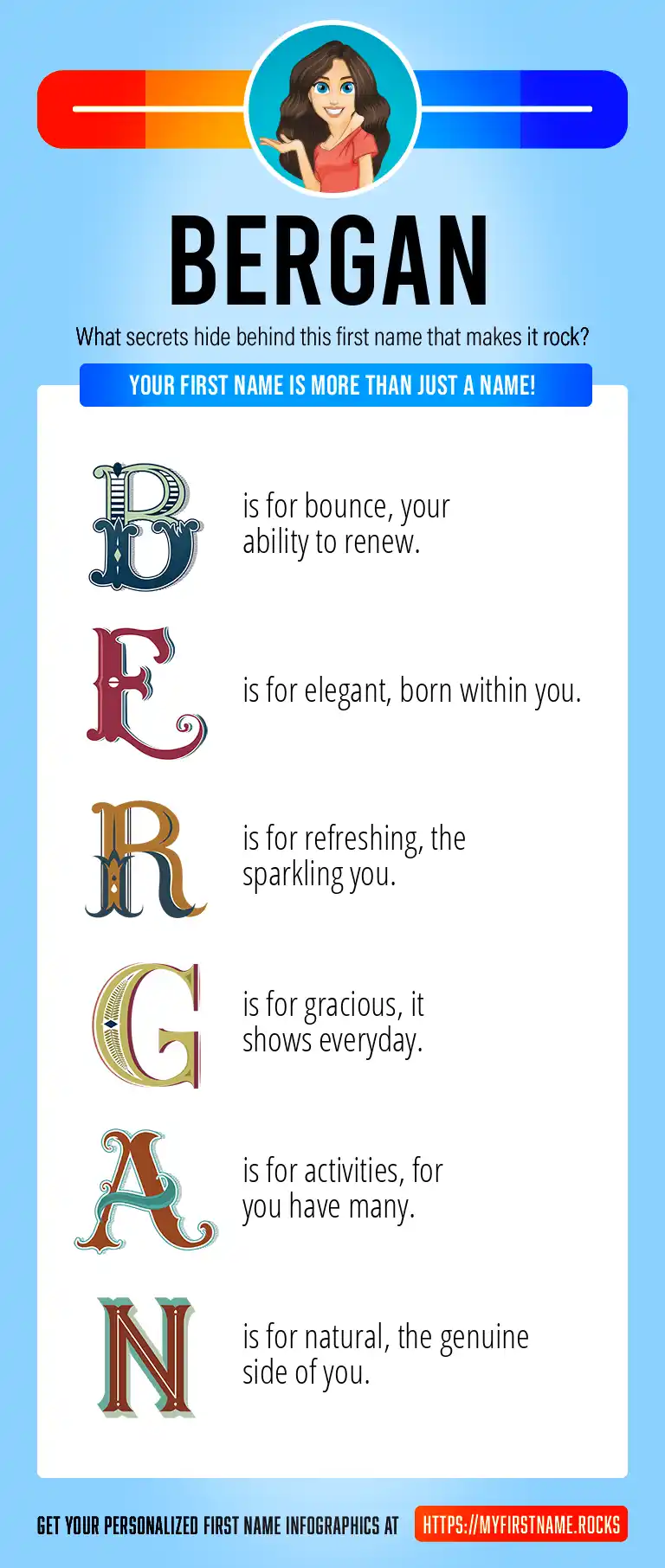 BERGAN

What secrets hide behind this first name that makes it rock?

YOUR FIRST NAME IS MORE THAN JUST A NAME!

B is for bounce, your ability to renew.

E is for elegant, born within you.

R is for refreshing, the sparkling you.

G is for gracious, it shows everyday.

A is for activities, for you have many.

N is for natural, the genuine side of you.

GET YOUR PERSONALIZED FIRST NAME INFOGRAPHICS AT HTTPS://MYFIRSTNAME.ROCKS