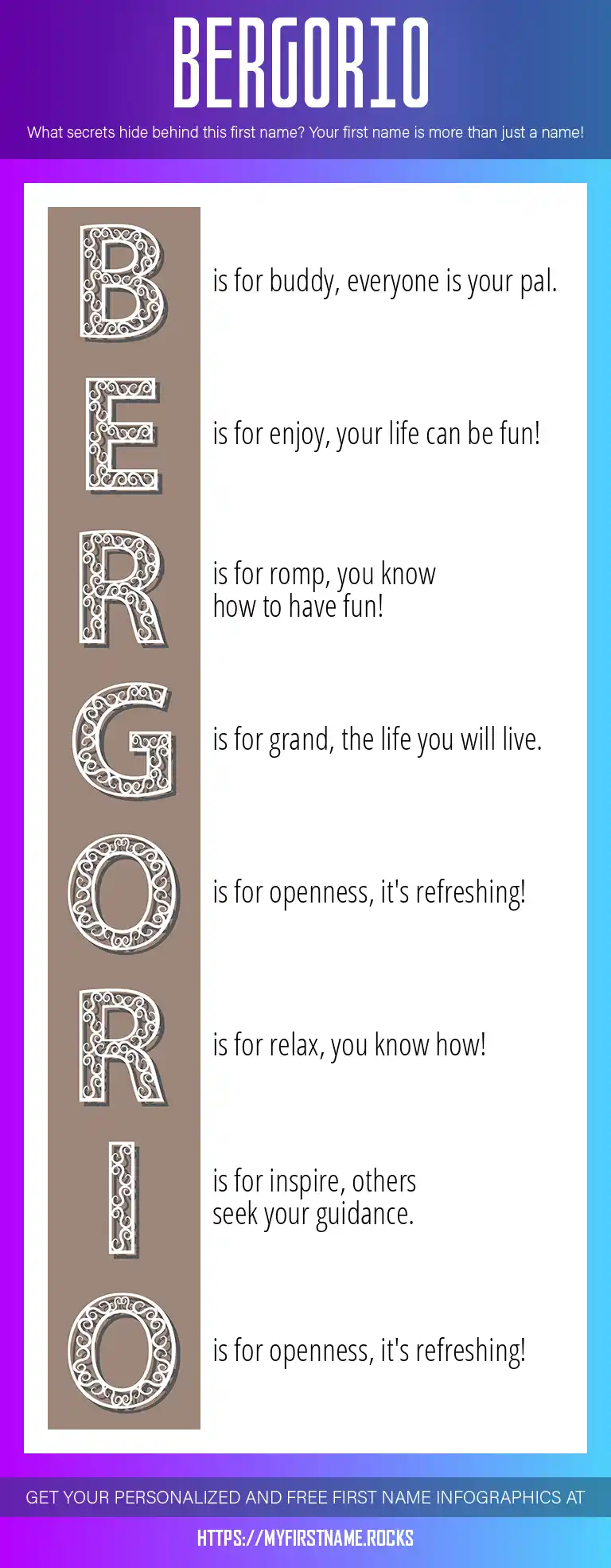 BERGORIO

What secrets hide behind this first name? Your first name is more than just a name!

B is for buddy, everyone is your pal.

E is for enjoy, your life can be fun!

R is for romp, you know how to have fun!

G is for grand, the life you will live.

O is for openness, it's refreshing!

R is for relax, you know how!

I is for inspire, others seek your guidance.

O is for openness, it's refreshing!

GET YOUR PERSONALIZED AND FREE FIRST NAME INFOGRAPHICS AT

HTTPS://MYFIRSTNAME.ROCKS