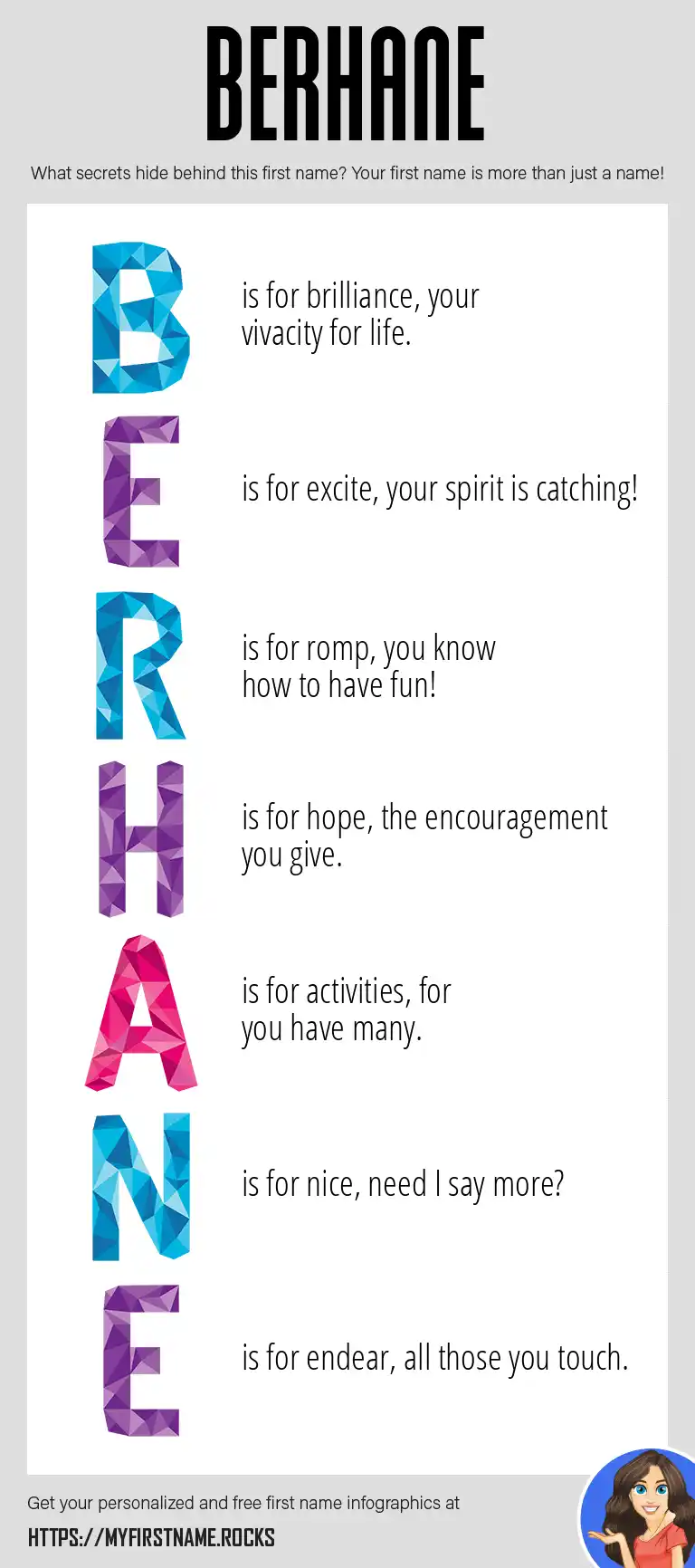 BERHANE

What secrets hide behind this first name? Your first name is more than just a name!

B is for brilliance, your vivacity for life.

E is for excite, your spirit is catching!

R is for romp, you know how to have fun!

H is for hope, the encouragement you give.

A is for activities, for you have many.

N is for nice, need I say more?

E is for endear, all those you touch.

Get your personalized and free first name infographics at

HTTPS://MYFIRSTNAME.ROCKS