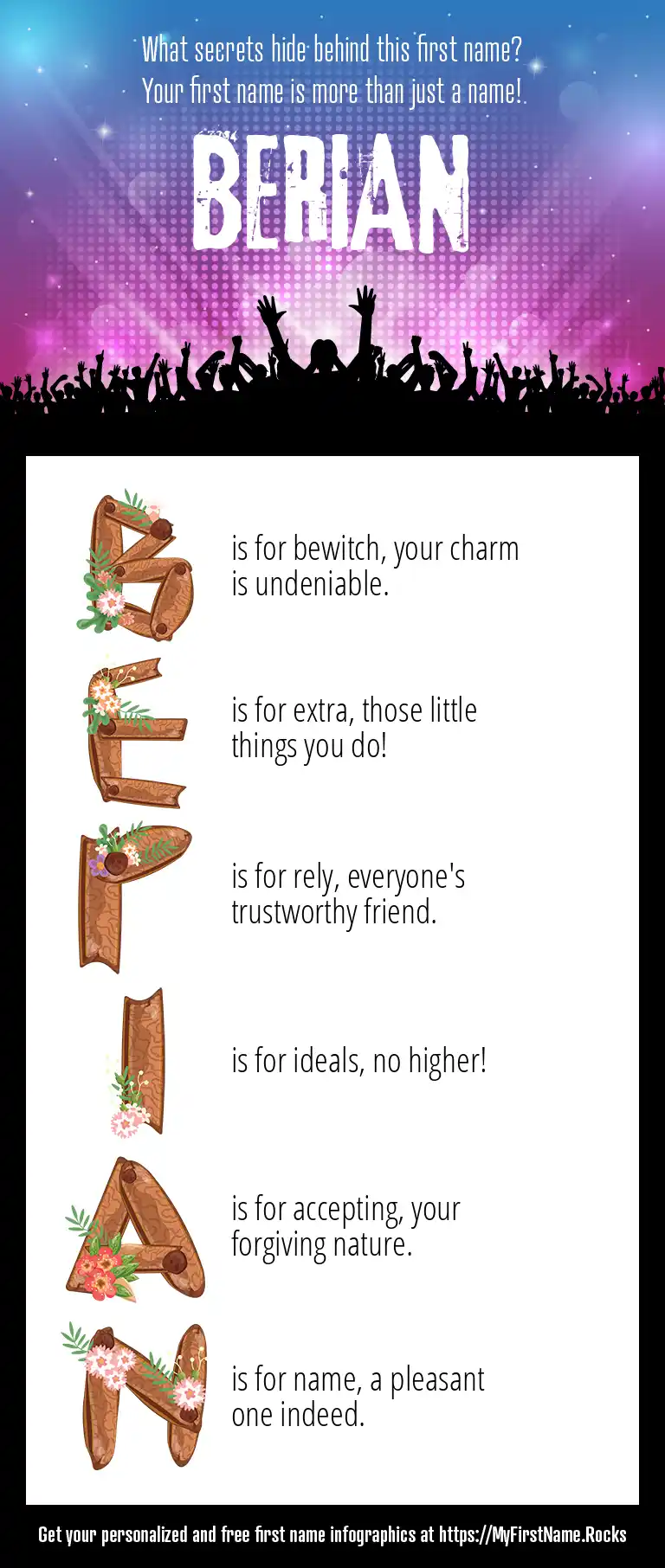 What secrets hide behind this first name?
Your first name is more than just a name!

BERIAN

B is for bewitch, your charm is undeniable.

E is for extra, those little things you do!

R is for rely, everyone's trustworthy friend.

I is for ideals, no higher!

A is for accepting, your forgiving nature.

N is for name, a pleasant one indeed.

Get your personalized and free first name infographics at https://MyFirstName.Rocks