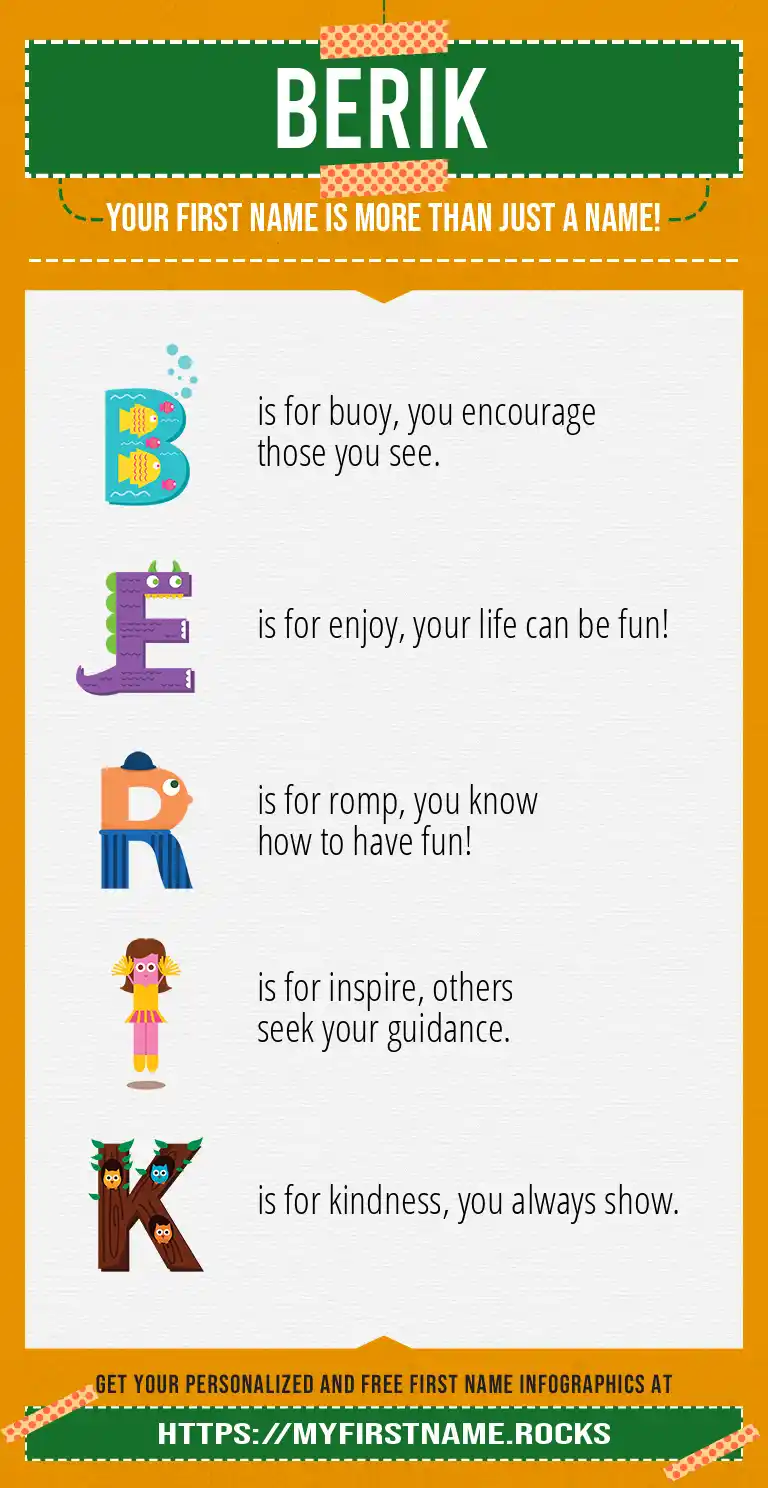 BERIK

YOUR FIRST NAME IS MORE THAN JUST A NAME!

B is for buoy, you encourage those you see.

E is for enjoy, your life can be fun!

R is for romp, you know how to have fun!

I is for inspire, others seek your guidance.

K is for kindness, you always show.

GET YOUR PERSONALIZED AND FREE FIRST NAME INFOGRAPHICS AT

HTTPS://MYFIRSTNAME.ROCKS