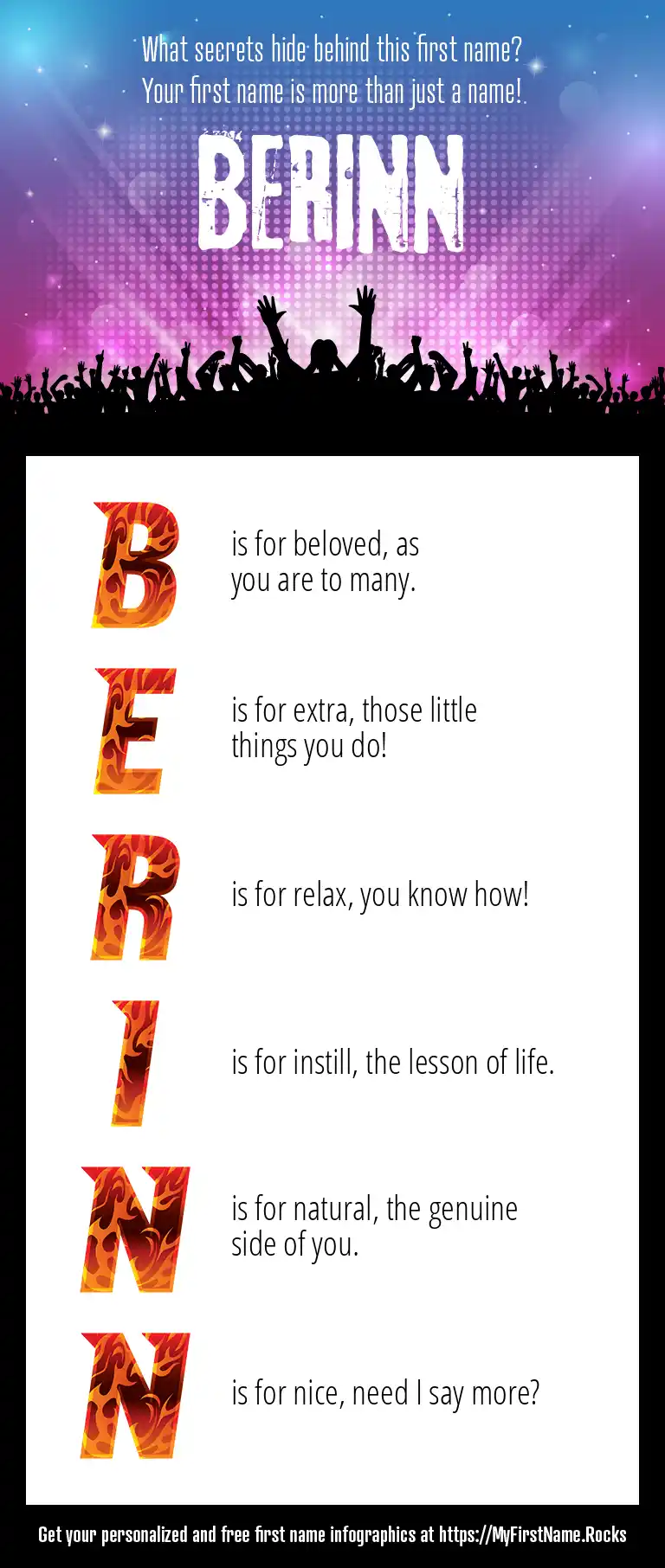 What secrets hide behind this first name?
Your first name is more than just a name!

BERINN

B is for beloved, as you are to many.

E is for extra, those little things you do!

R is for relax, you know how!

I is for instill, the lesson of life.

N is for natural, the genuine side of you.

N is for nice, need I say more?

Get your personalized and free first name infographics at https://MyFirstName.Rocks