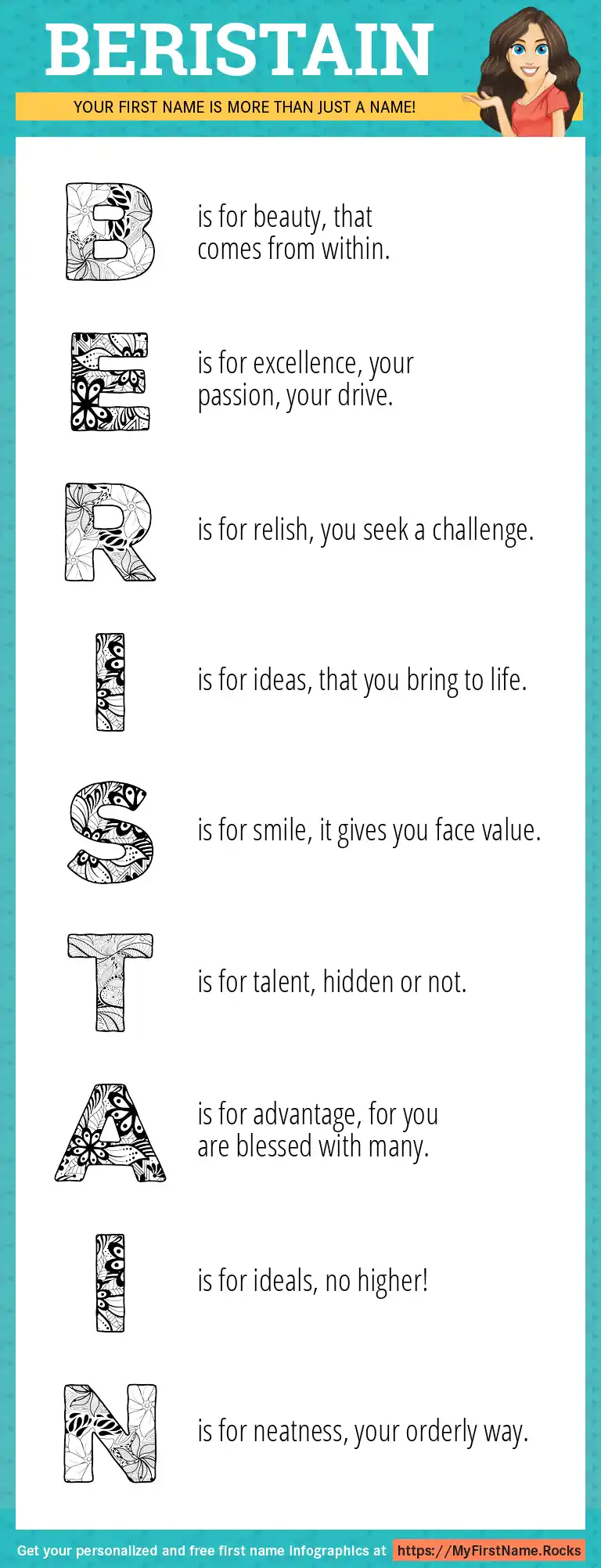 BERISTAIN

YOUR FIRST NAME IS MORE THAN JUST A NAME!

B is for beauty, that comes from within.

E is for excellence, your passion, your drive.

R is for relish, you seek a challenge.

I is for ideas, that you bring to life.

S is for smile, it gives you face value.

T is for talent, hidden or not.

A is for advantage, for you are blessed with many.

I is for ideals, no higher!

N is for neatness, your orderly way.

Get your personalized and free first name infographics at https://MyFirstName.Rocks