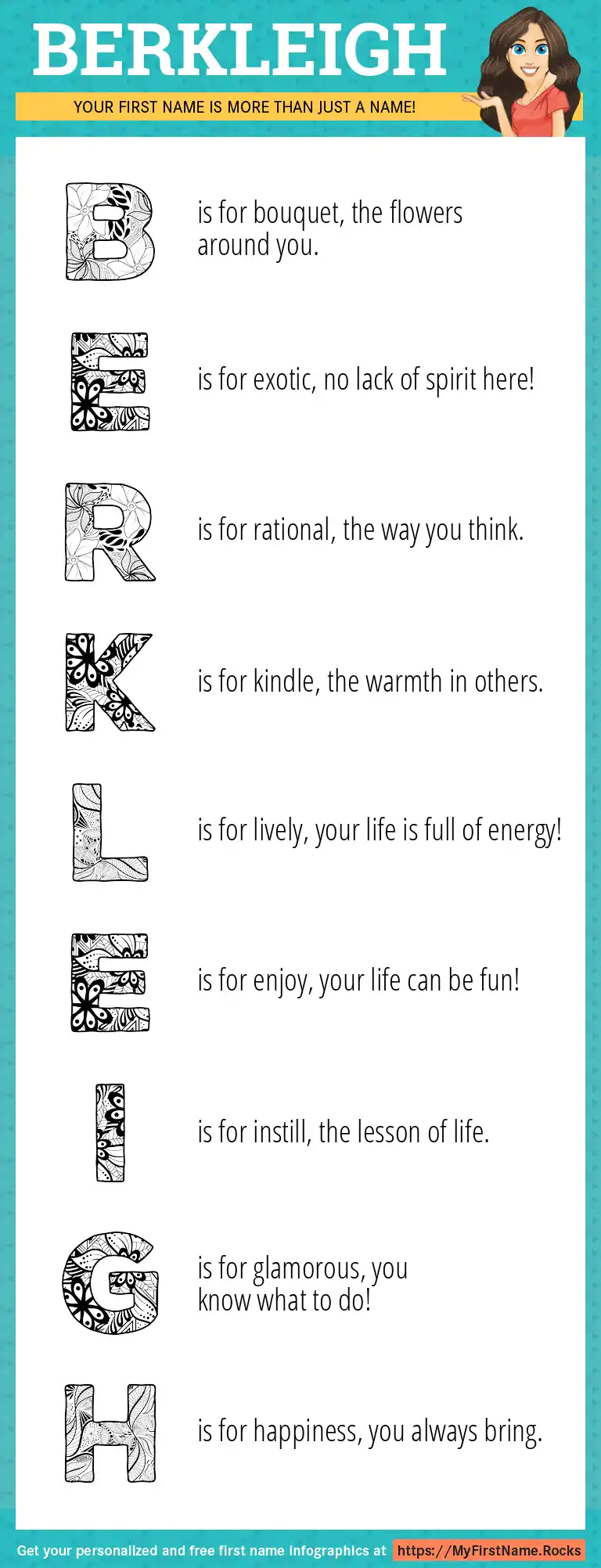 BERKLEIGH

YOUR FIRST NAME IS MORE THAN JUST A NAME!

B is for bouquet, the flowers around you.

E is for exotic, no lack of spirit here!

R is for rational, the way you think.

K is for kindle, the warmth in others.

L is for lively, your life is full of energy!

E is for enjoy, your life can be fun!

I is for instill, the lesson of life.

G is for glamorous, you know what to do!

H is for happiness, you always bring.

Get your personalized and free first name infographics at https://MyFirstName.Rocks