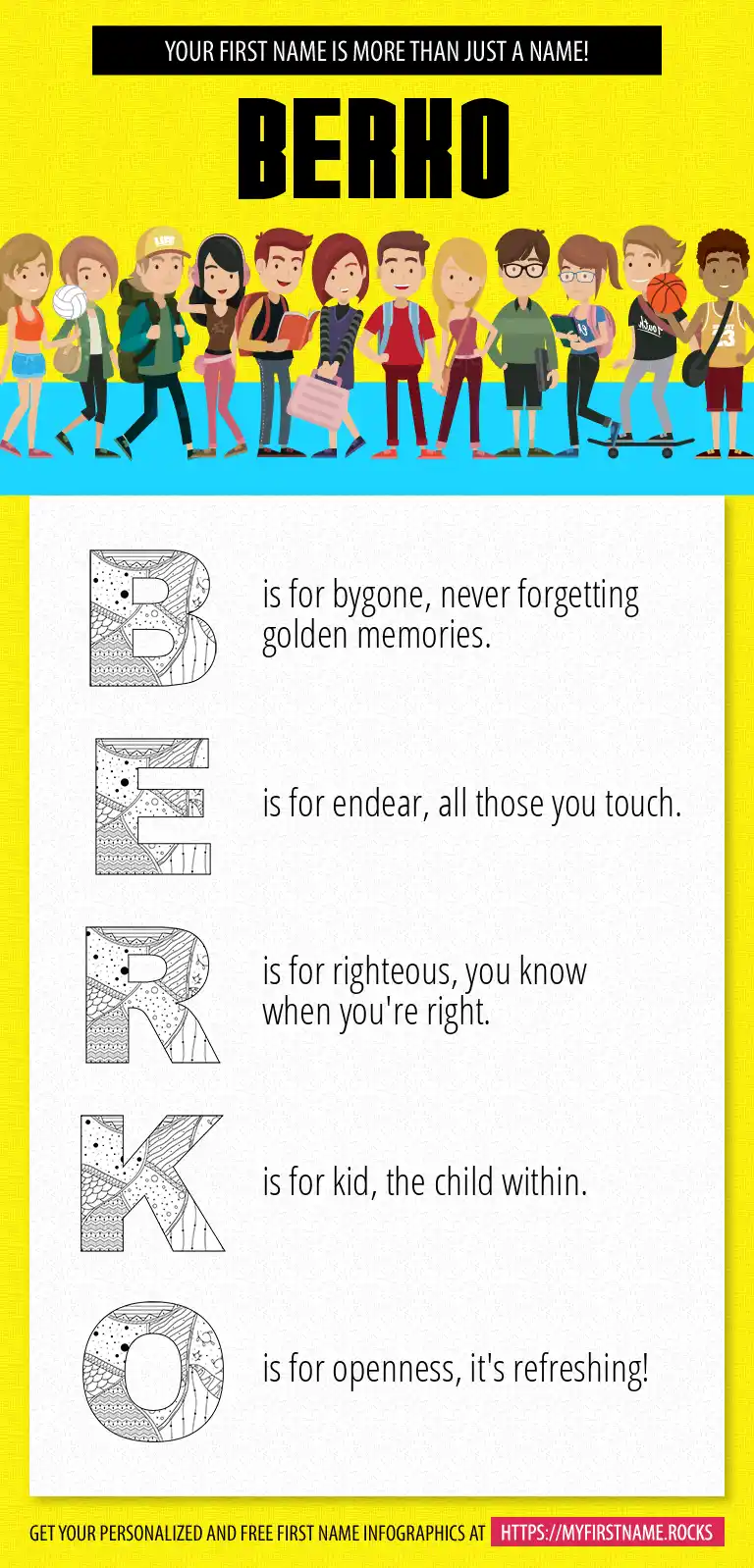 YOUR FIRST NAME IS MORE THAN JUST A NAME!

BERKO

B is for bygone, never forgetting golden memories.

E is for endear, all those you touch.

R is for righteous, you know when you're right.

K is for kid, the child within.

O is for openness, it's refreshing!

GET YOUR PERSONALIZED AND FREE FIRST NAME INFOGRAPHICS AT HTTPS://MYFIRSTNAME.ROCKS