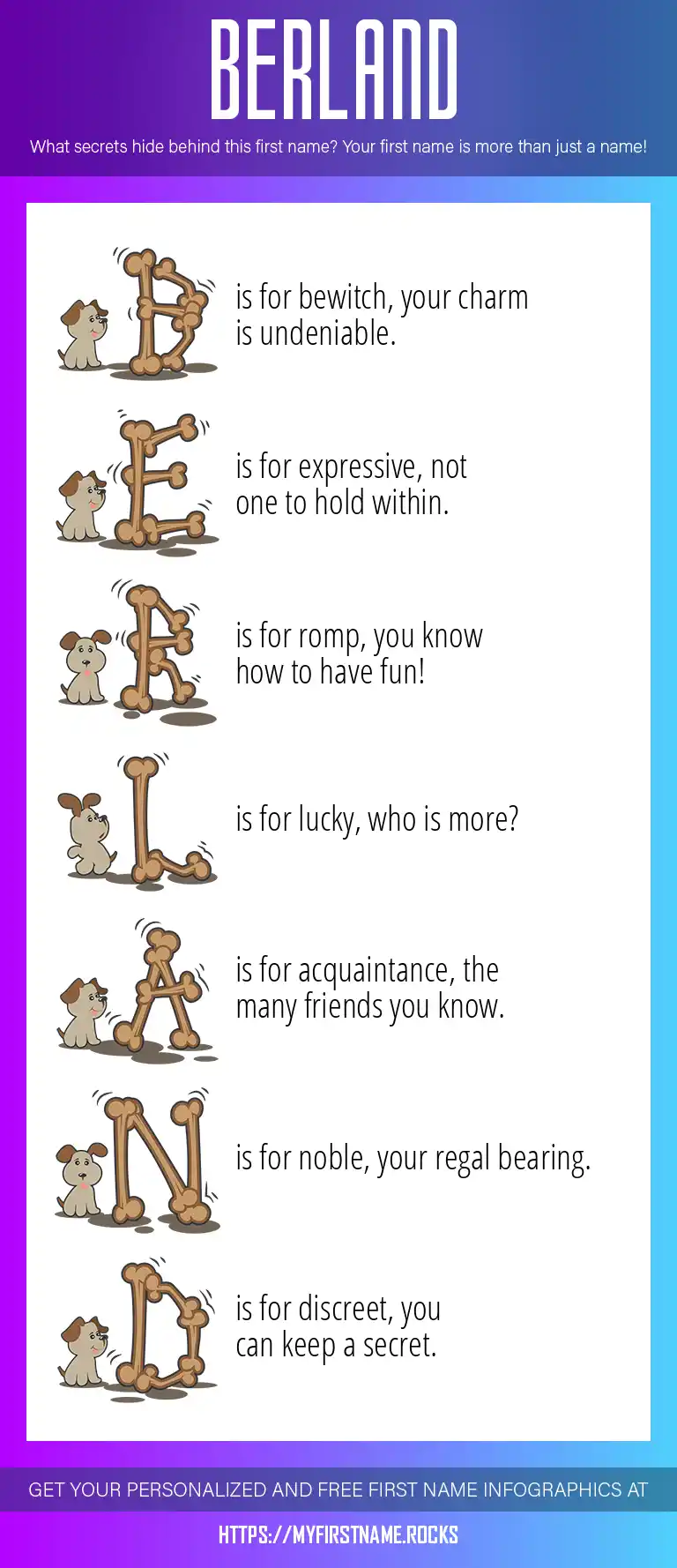 BERLAND

What secrets hide behind this first name? Your first name is more than just a name!

B is for bewitch, your charm is undeniable.

E is for expressive, not one to hold within.

R is for romp, you know how to have fun!

L is for lucky, who is more?

A is for acquaintance, the many friends you know.

N is for noble, your regal bearing.

D is for discreet, you can keep a secret.

GET YOUR PERSONALIZED AND FREE FIRST NAME INFOGRAPHICS AT

HTTPS://MYFIRSTNAME.ROCKS