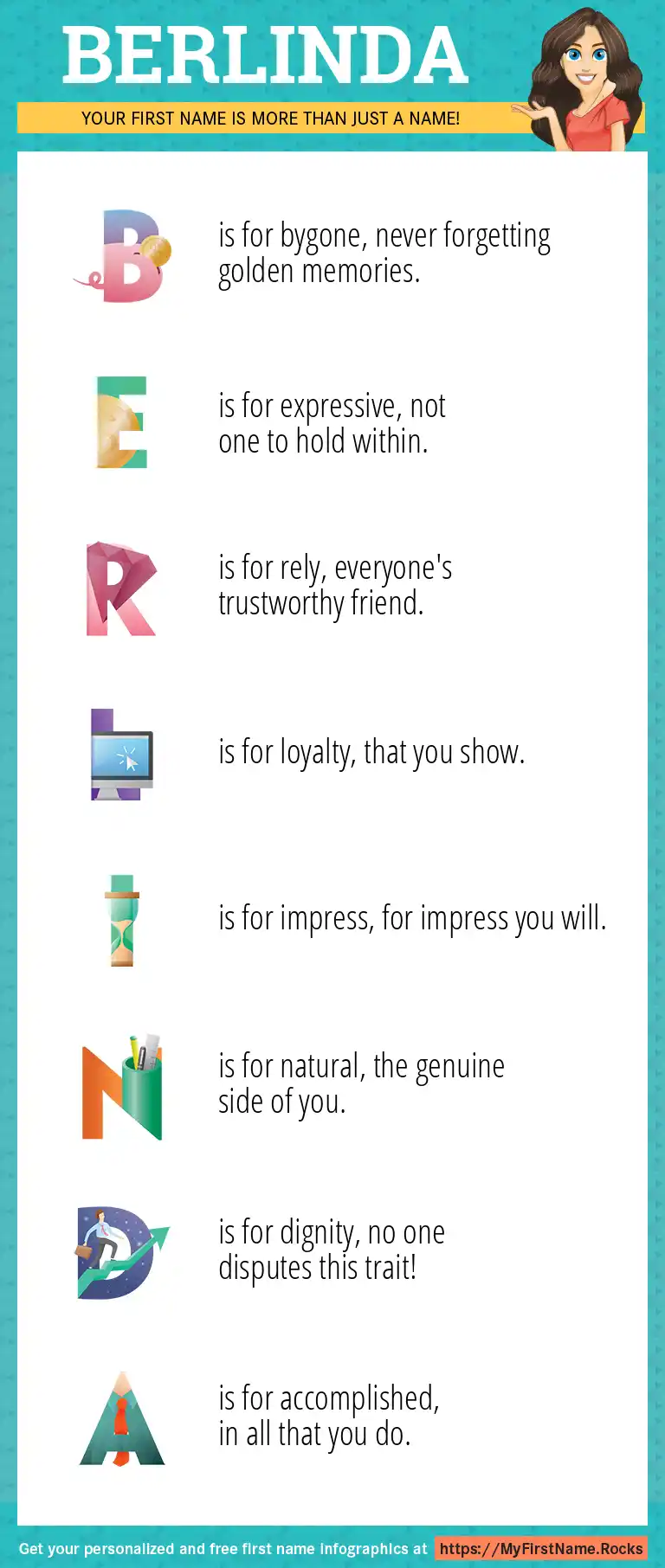 BERLINDA

YOUR FIRST NAME IS MORE THAN JUST A NAME!

B is for bygone, never forgetting golden memories.

E is for expressive, not one to hold within.

R is for rely, everyone's trustworthy friend.

L is for loyalty, that you show.

I is for impress, for impress you will.

N is for natural, the genuine side of you.

D is for dignity, no one disputes this trait!

A is for accomplished, in all that you do.

Get your personalized and free first name infographics at https://MyFirstName.Rocks