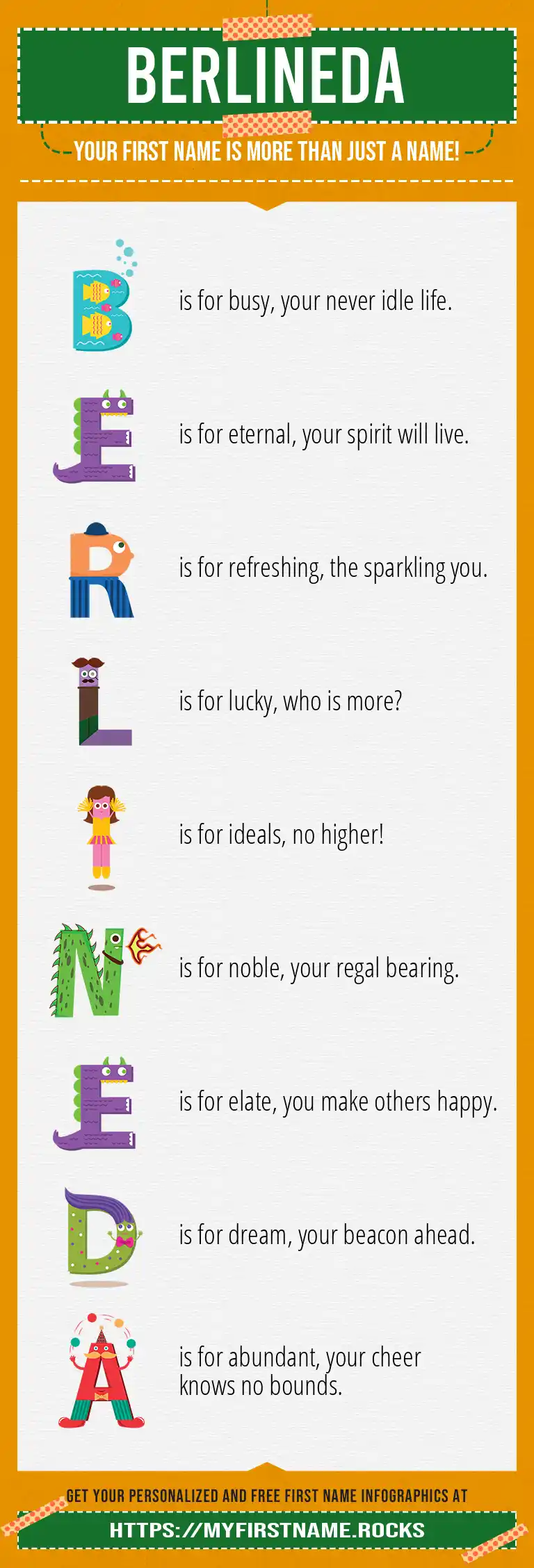 BERLINEDA

YOUR FIRST NAME IS MORE THAN JUST A NAME!

B is for busy, your never idle life.

E is for eternal, your spirit will live.

R is for refreshing, the sparkling you.

L is for lucky, who is more?

I is for ideals, no higher!

N is for noble, your regal bearing.

E is for elate, you make others happy.

D is for dream, your beacon ahead.

A is for abundant, your cheer knows no bounds.

GET YOUR PERSONALIZED AND FREE FIRST NAME INFOGRAPHICS AT

HTTPS://MYFIRSTNAME.ROCKS