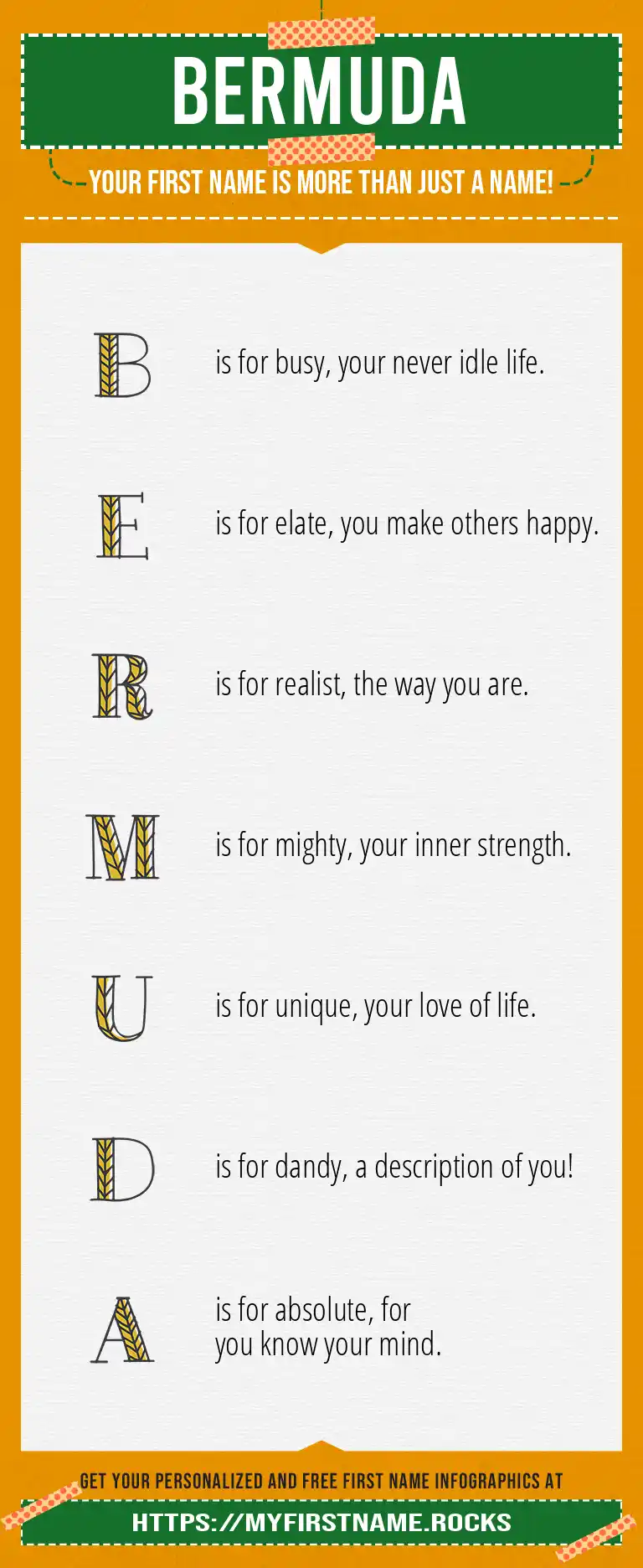 BERMUDA

YOUR FIRST NAME IS MORE THAN JUST A NAME!

B is for busy, your never idle life.

E is for elate, you make others happy.

R is for realist, the way you are.

M is for mighty, your inner strength.

U is for unique, your love of life.

D is for dandy, a description of you!

A is for absolute, for you know your mind.

GET YOUR PERSONALIZED AND FREE FIRST NAME INFOGRAPHICS AT

HTTPS://MYFIRSTNAME.ROCKS