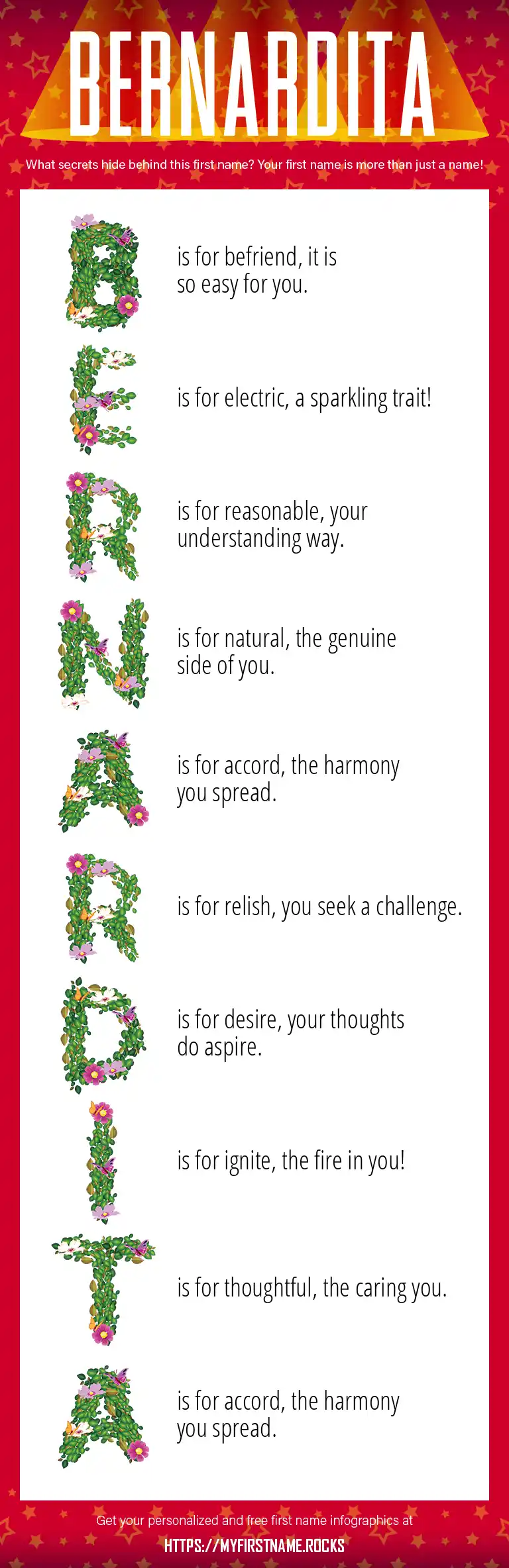 BERNARDITA

What secrets hide behind this first name? Your first name is more than just a name!

B is for befriend, it is so easy for you.

E is for electric, a sparkling trait!

R is for reasonable, your understanding way.

N is for natural, the genuine side of you.

A is for accord, the harmony you spread.

R is for relish, you seek a challenge.

D is for desire, your thoughts do aspire.

I is for ignite, the fire in you!

T is for thoughtful, the caring you.

A is for accord, the harmony you spread.

Get your personalized and free first name infographics at

HTTPS://MYFIRSTNAME.ROCKS