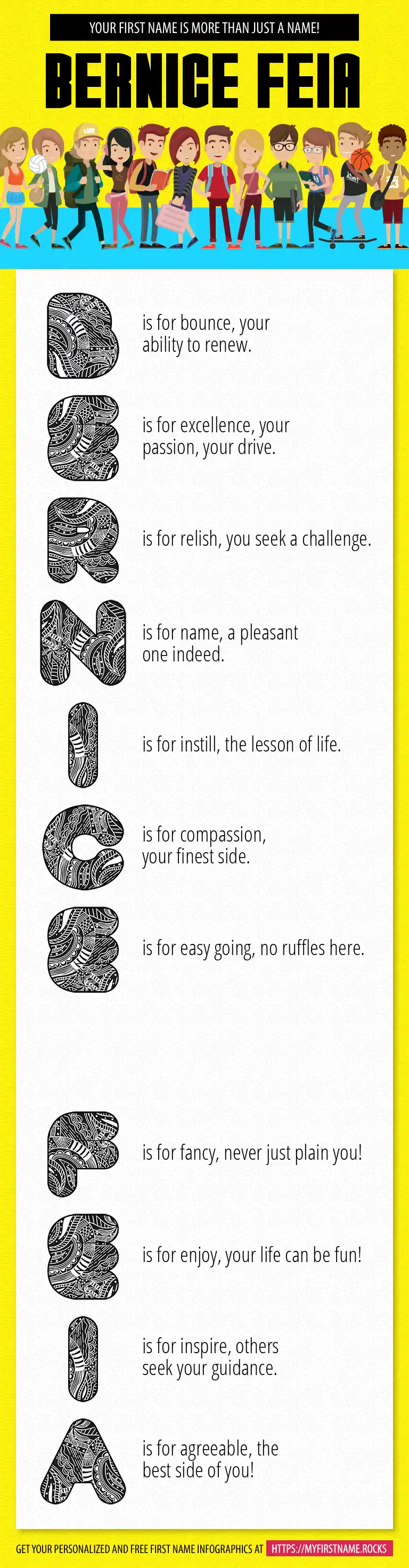 YOUR FIRST NAME IS MORE THAN JUST A NAME!

BERNICE FEIA

B is for bounce, your ability to renew.

E is for excellence, your passion, your drive.

R is for relish, you seek a challenge.

N is for name, a pleasant one indeed.

I is for instill, the lesson of life.

C is for compassion, your finest side.

E is for easy going, no ruffles here.

F is for fancy, never just plain you!

E is for enjoy, your life can be fun!

I is for inspire, others seek your guidance.

A is for agreeable, the best side of you!

GET YOUR PERSONALIZED AND FREE FIRST NAME INFOGRAPHICS AT HTTPS://MYFIRSTNAME.ROCKS