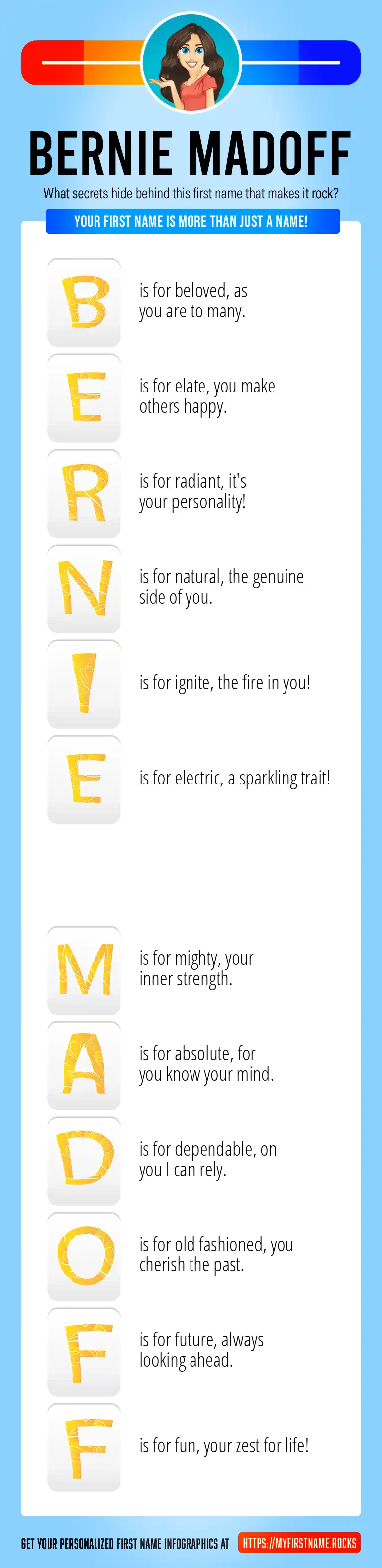 BERNIE MADOFF

What secrets hide behind this first name that makes it rock?

YOUR FIRST NAME IS MORE THAN JUST A NAME!

B is for beloved, as you are to many.

E is for elate, you make others happy.

R is for radiant, it's your personality!

N is for natural, the genuine side of you.

I is for ignite, the fire in you!

E is for electric, a sparkling trait!

M is for mighty, your inner strength.

A is for absolute, for you know your mind.

D is for dependable, on you I can rely.

O is for old fashioned, you cherish the past.

F is for future, always looking ahead.

F is for fun, your zest for life!

GET YOUR PERSONALIZED FIRST NAME INFOGRAPHICS AT HTTPS://MYFIRSTNAME.ROCKS