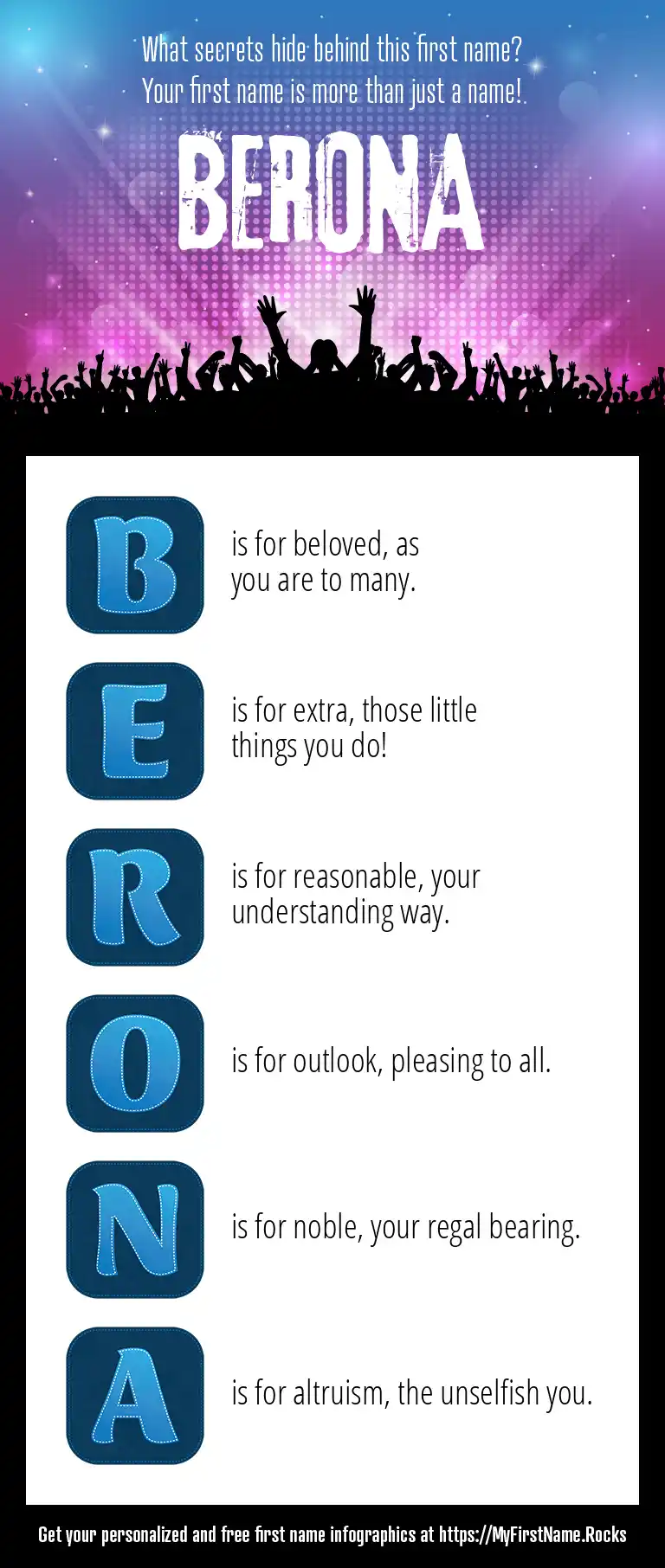 What secrets hide behind this first name?
Your first name is more than just a name!

BERONA

B is for beloved, as you are to many.

E is for extra, those little things you do!

R is for reasonable, your understanding way.

O is for outlook, pleasing to all.

N is for noble, your regal bearing.

A is for altruism, the unselfish you.

Get your personalized and free first name infographics at https://MyFirstName.Rocks