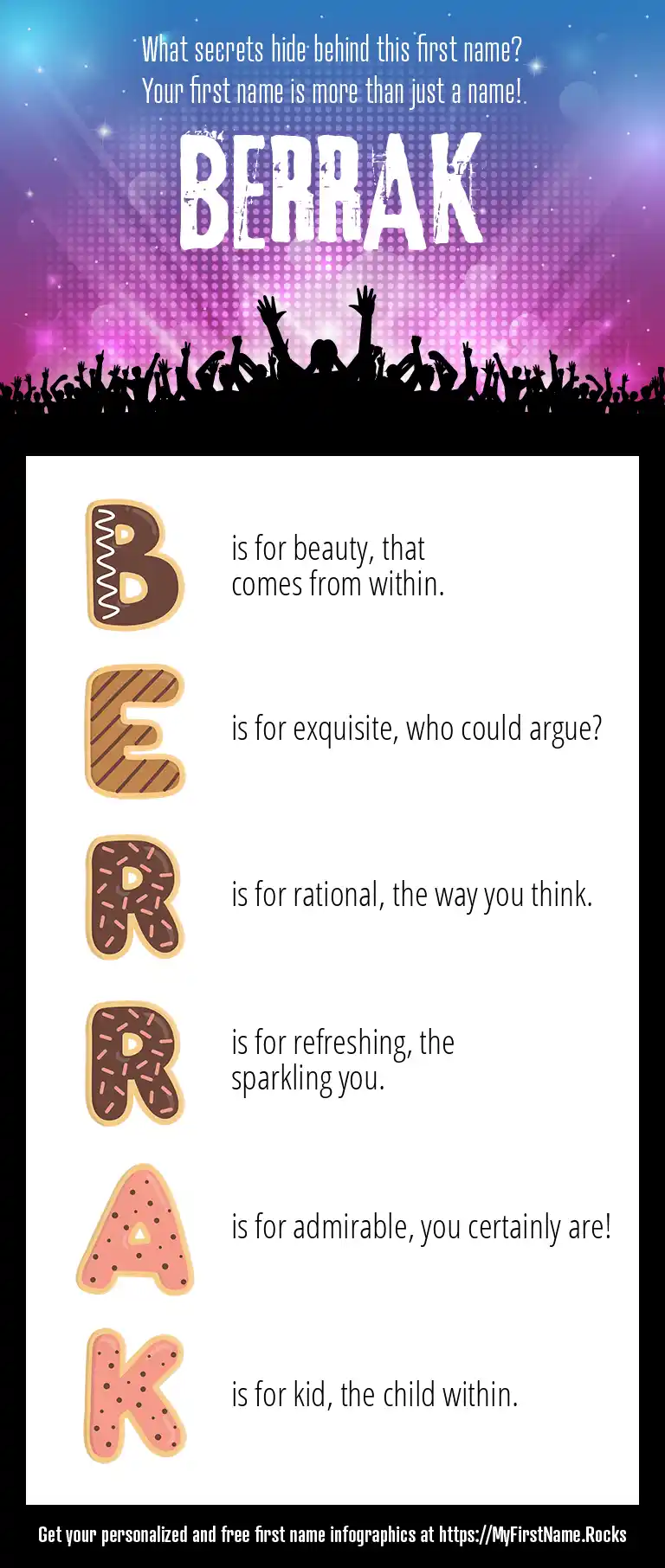 What secrets hide behind this first name?
Your first name is more than just a name!

BERRAK

B is for beauty, that comes from within.

E is for exquisite, who could argue?

R is for rational, the way you think.

R is for refreshing, the sparkling you.

A is for admirable, you certainly are!

K is for kid, the child within.

Get your personalized and free first name infographics at https://MyFirstName.Rocks