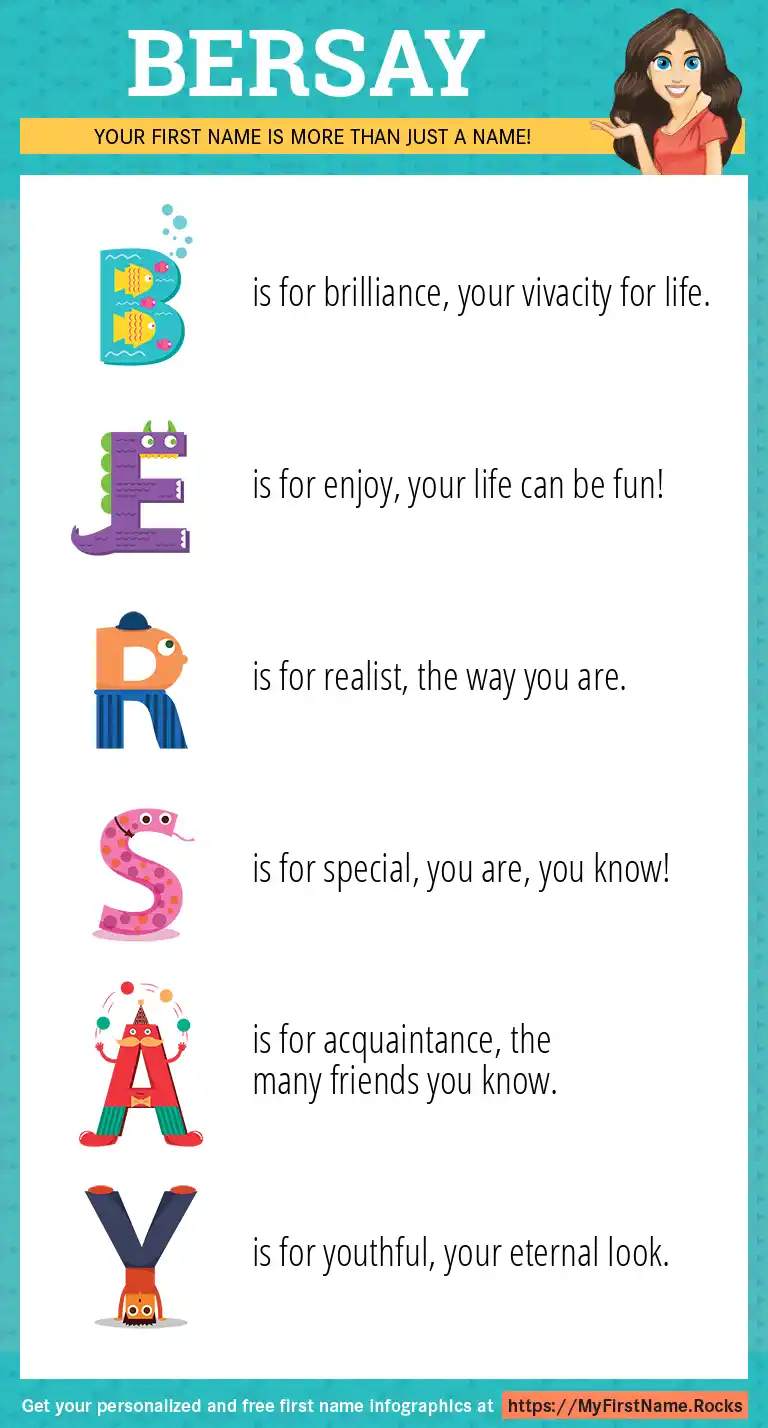 BERSAY

YOUR FIRST NAME IS MORE THAN JUST A NAME!

B is for brilliance, your vivacity for life.

E is for enjoy, your life can be fun!

R is for realist, the way you are.

S is for special, you are, you know!

A is for acquaintance, the many friends you know.

Y is for youthful, your eternal look.

Get your personalized and free first name infographics at https://MyFirstName.Rocks