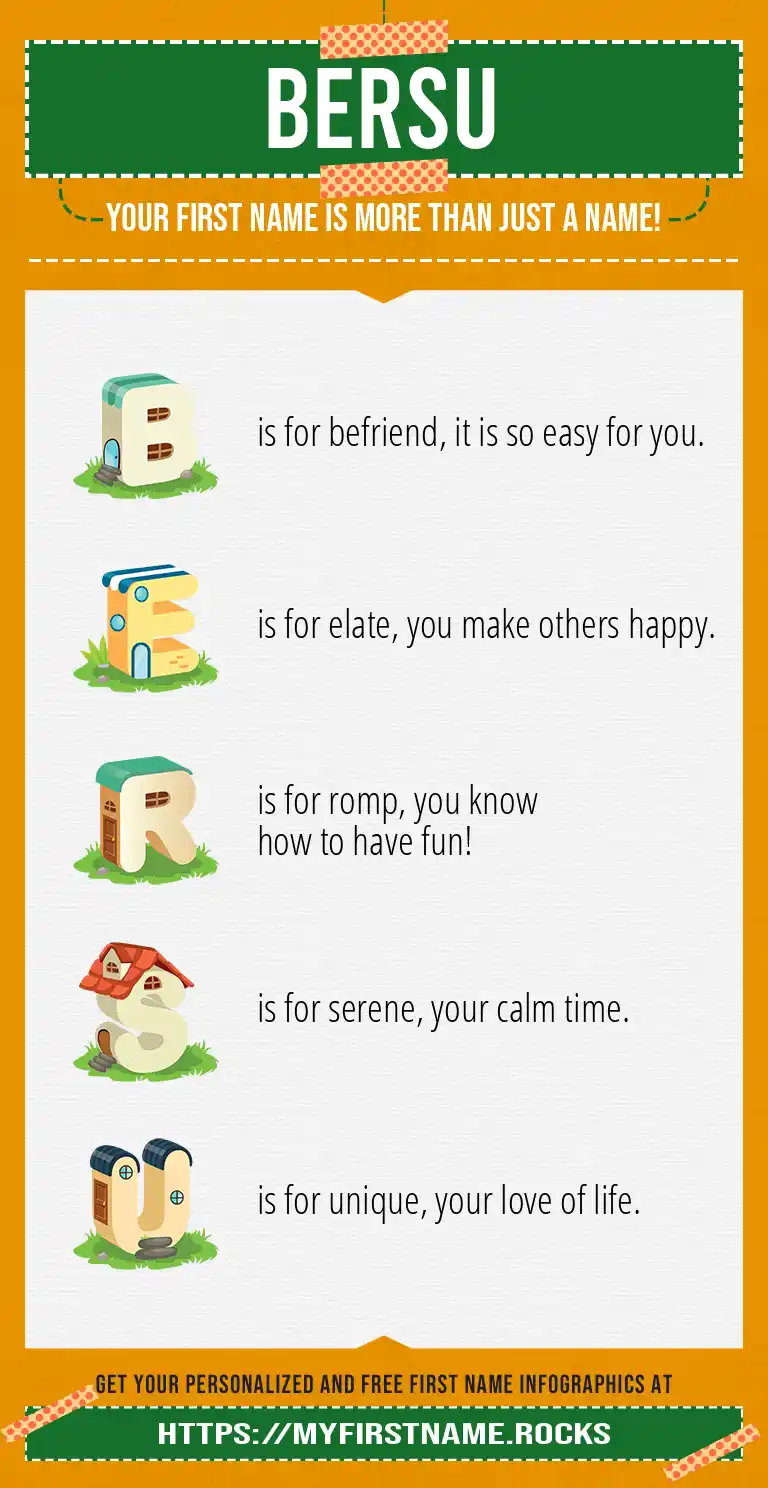 BERSU

YOUR FIRST NAME IS MORE THAN JUST A NAME!

B is for befriend, it is so easy for you.

E is for elate, you make others happy.

R is for romp, you know how to have fun!

S is for serene, your calm time.

U is for unique, your love of life.

GET YOUR PERSONALIZED AND FREE FIRST NAME INFOGRAPHICS AT

HTTPS://MYFIRSTNAME.ROCKS