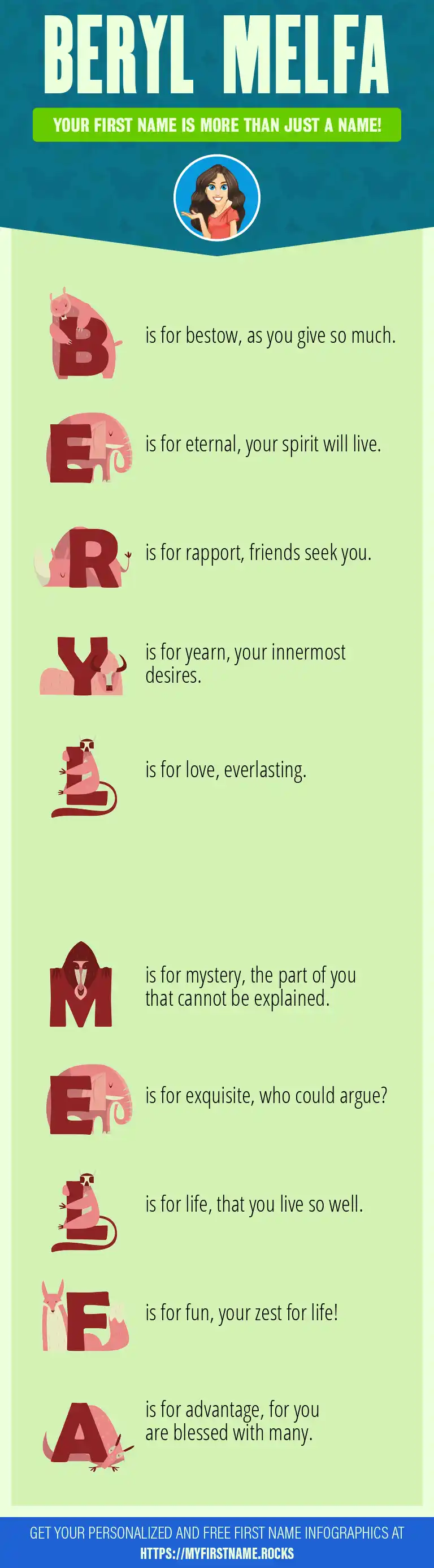 BERYL MELFA

YOUR FIRST NAME IS MORE THAN JUST A NAME!

B is for bestow, as you give so much.

E is for eternal, your spirit will live.

R is for rapport, friends seek you.

Y is for yearn, your innermost desires.

L is for love, everlasting.

M is for mystery, the part of you that cannot be explained.

E is for exquisite, who could argue?

L is for life, that you live so well.

F is for fun, your zest for life!

A is for advantage, for you are blessed with many.

GET YOUR PERSONALIZED AND FREE FIRST NAME INFOGRAPHICS AT HTTPS://MYFIRSTNAME.ROCKS