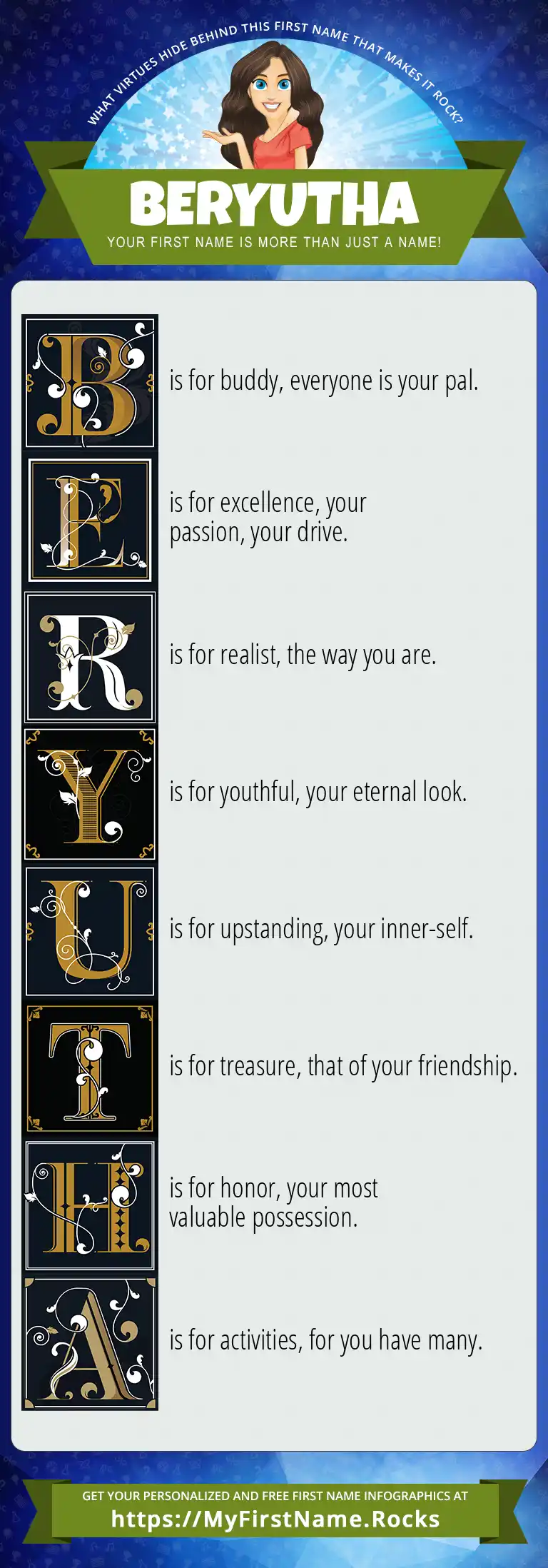 WHAT VIRTUES HIDE BEHIND THIS FIRST NAME THAT MAKES IT ROCK?

BERYUTHA

YOUR FIRST NAME IS MORE THAN JUST A NAME!

B is for buddy, everyone is your pal.

E is for excellence, your passion, your drive.

R is for realist, the way you are.

Y is for youthful, your eternal look.

U is for upstanding, your inner-self.

T is for treasure, that of your friendship.

H is for honor, your most valuable possession.

A is for activities, for you have many.

GET YOUR PERSONALIZED AND FREE FIRST NAME INFOGRAPHICS AT

https://MyFirstName.Rocks