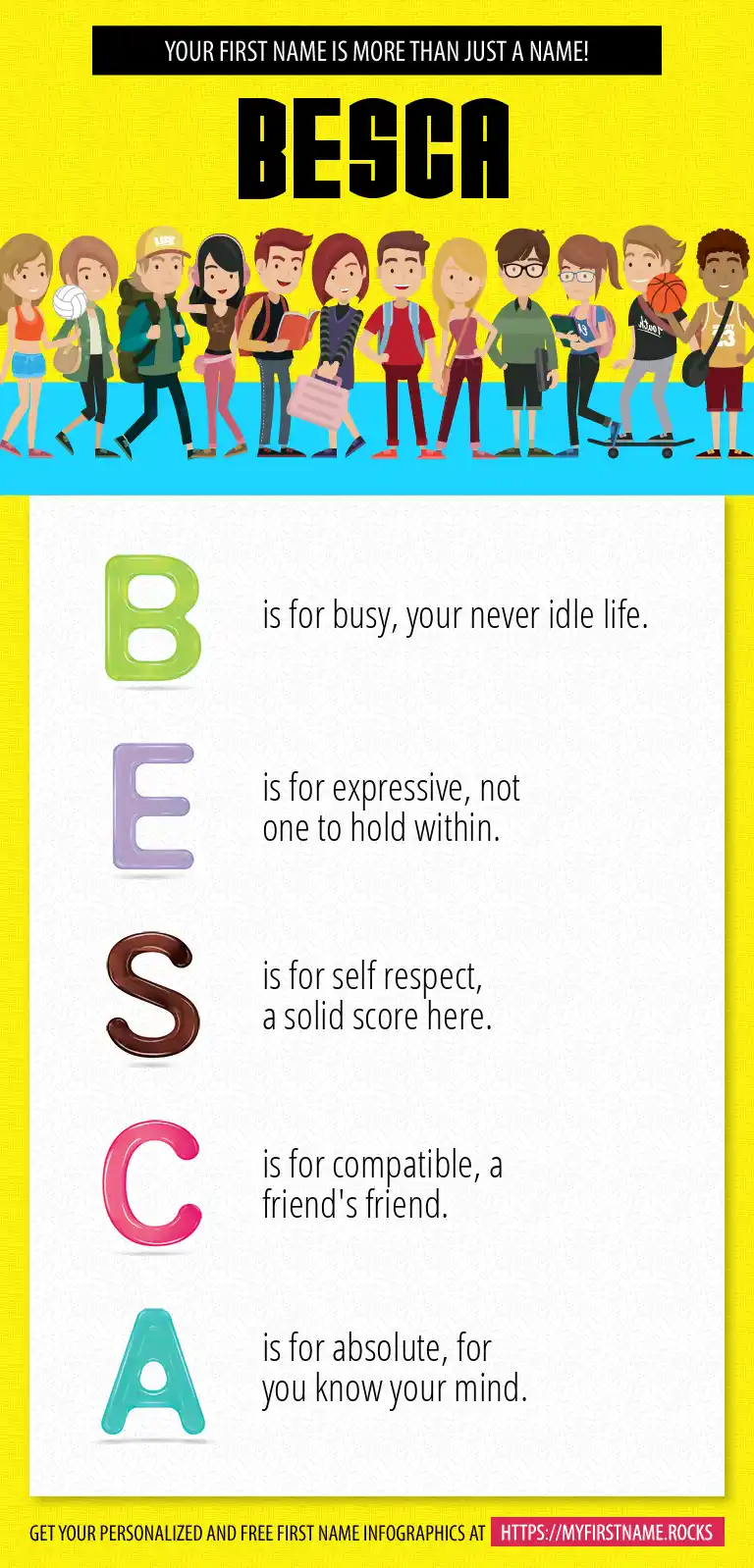 YOUR FIRST NAME IS MORE THAN JUST A NAME!

BESCA

B is for busy, your never idle life.

E is for expressive, not one to hold within.

S is for self respect, a solid score here.

C is for compatible, a friend's friend.

A is for absolute, for you know your mind.

GET YOUR PERSONALIZED AND FREE FIRST NAME INFOGRAPHICS AT HTTPS://MYFIRSTNAME.ROCKS