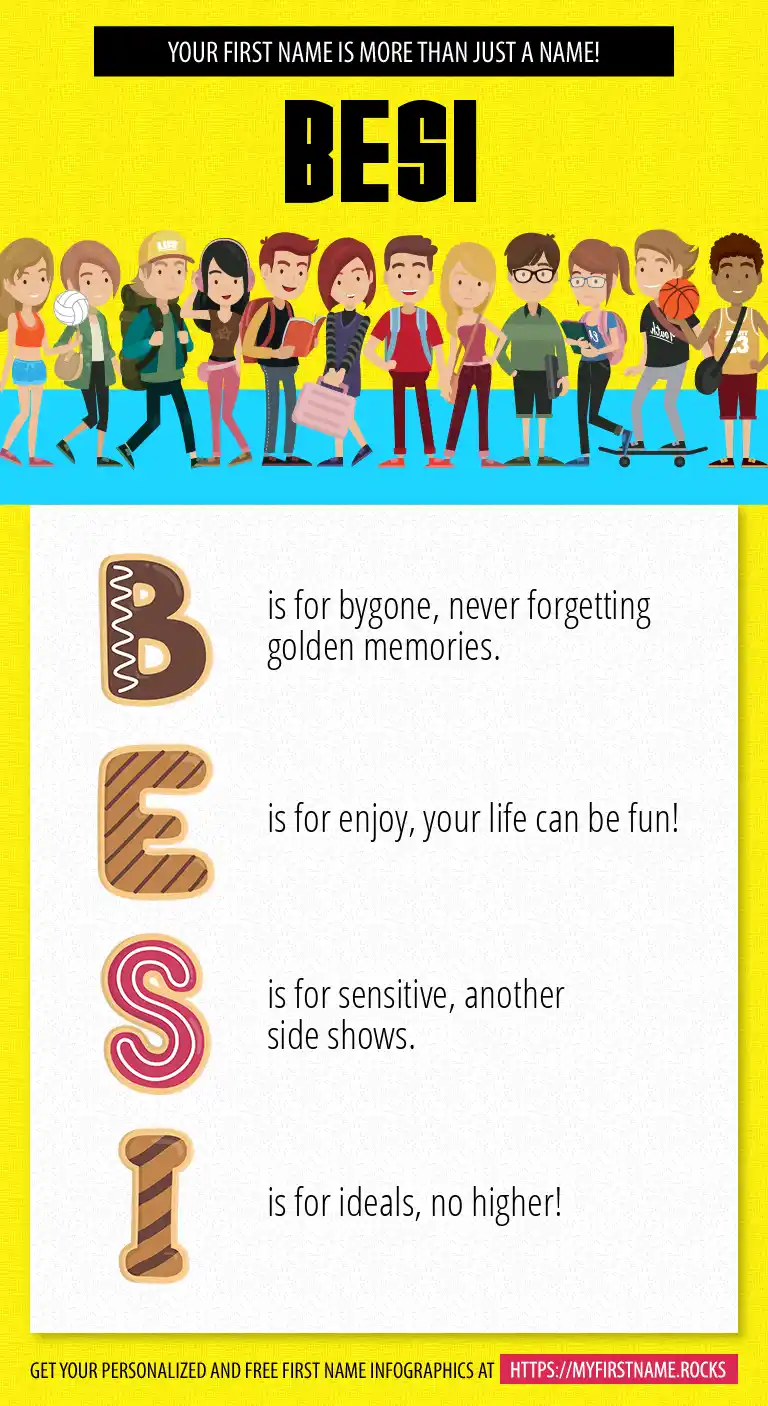 YOUR FIRST NAME IS MORE THAN JUST A NAME!

BESI

B is for bygone, never forgetting golden memories.

E is for enjoy, your life can be fun!

S is for sensitive, another side shows.

I is for ideals, no higher!

GET YOUR PERSONALIZED AND FREE FIRST NAME INFOGRAPHICS AT HTTPS://MYFIRSTNAME.ROCKS