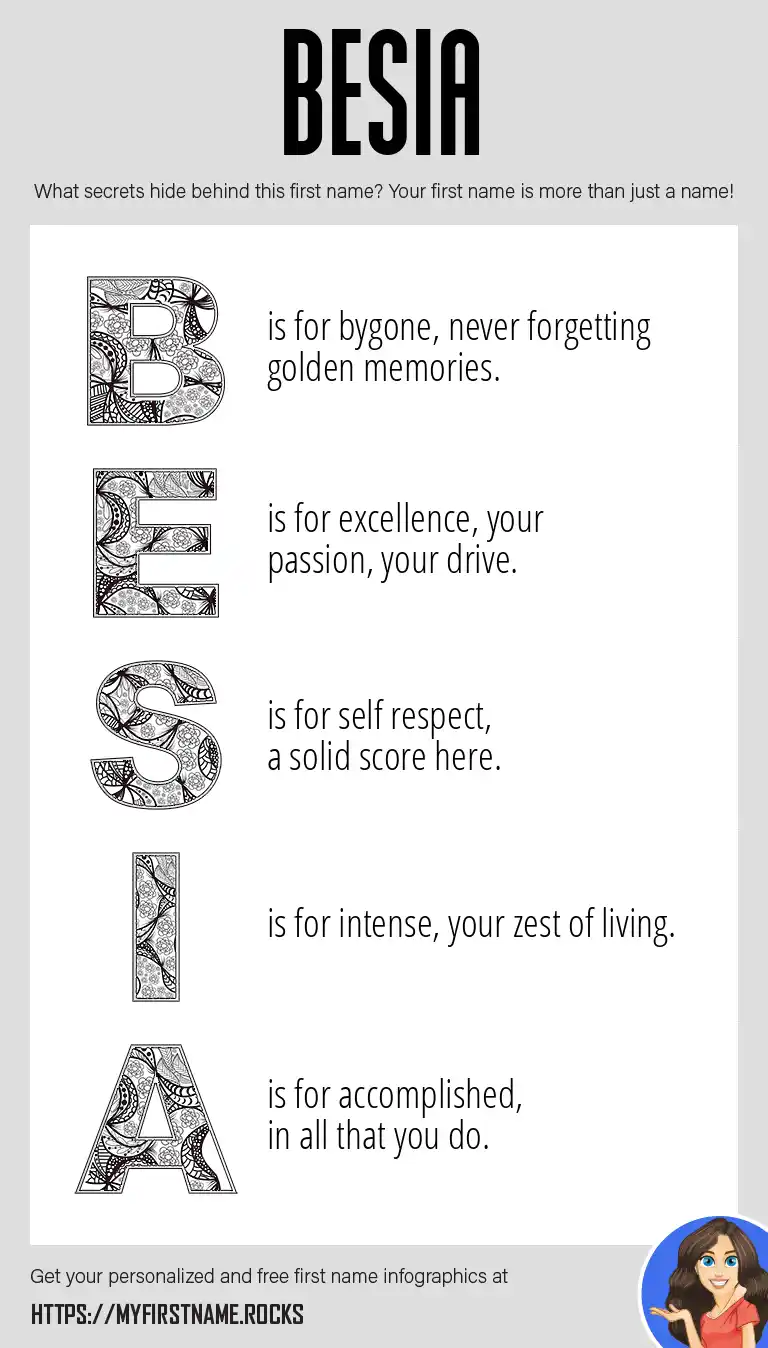 BESIA

What secrets hide behind this first name? Your first name is more than just a name!

B is for bygone, never forgetting golden memories.

E is for excellence, your passion, your drive.

S is for self respect, a solid score here.

I is for intense, your zest of living.

A is for accomplished, in all that you do.

Get your personalized and free first name infographics at

HTTPS://MYFIRSTNAME.ROCKS