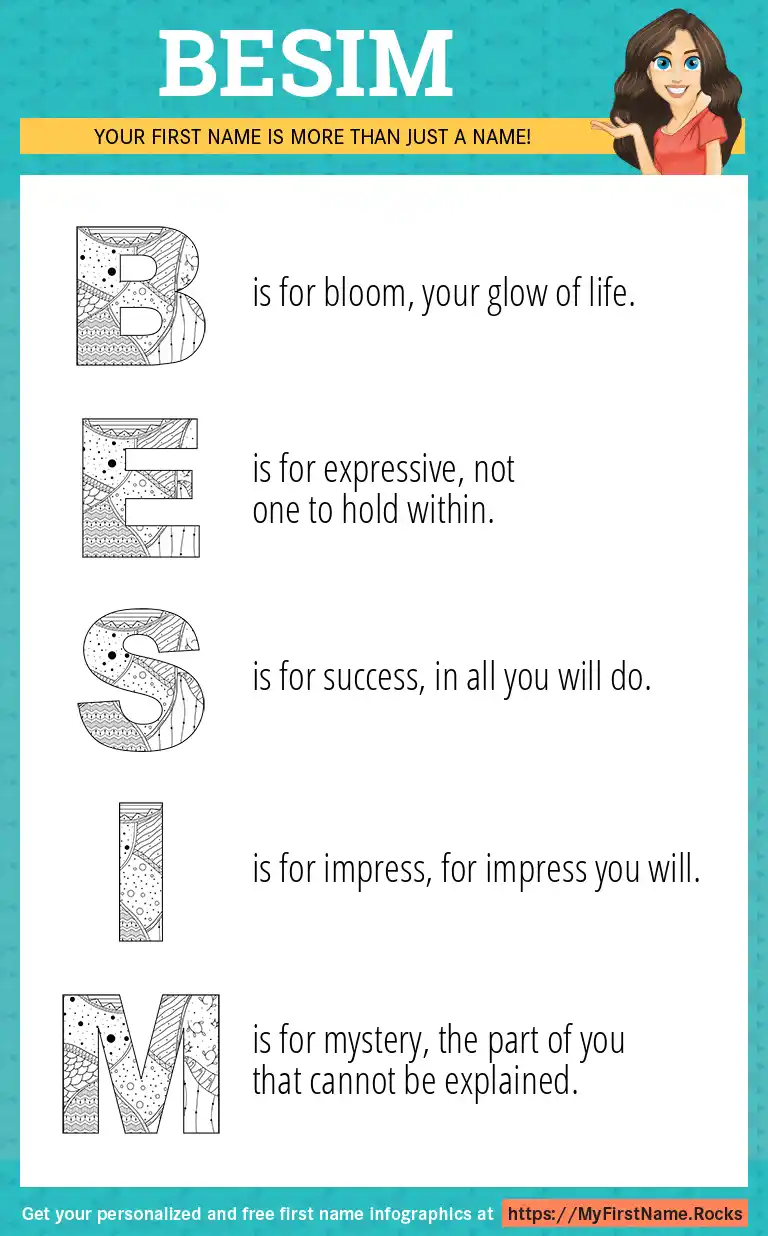 BESIM

YOUR FIRST NAME IS MORE THAN JUST A NAME!

B is for bloom, your glow of life.

E is for expressive, not one to hold within.

S is for success, in all you will do.

I is for impress, for impress you will.

M is for mystery, the part of you that cannot be explained.

Get your personalized and free first name infographics at https://MyFirstName.Rocks