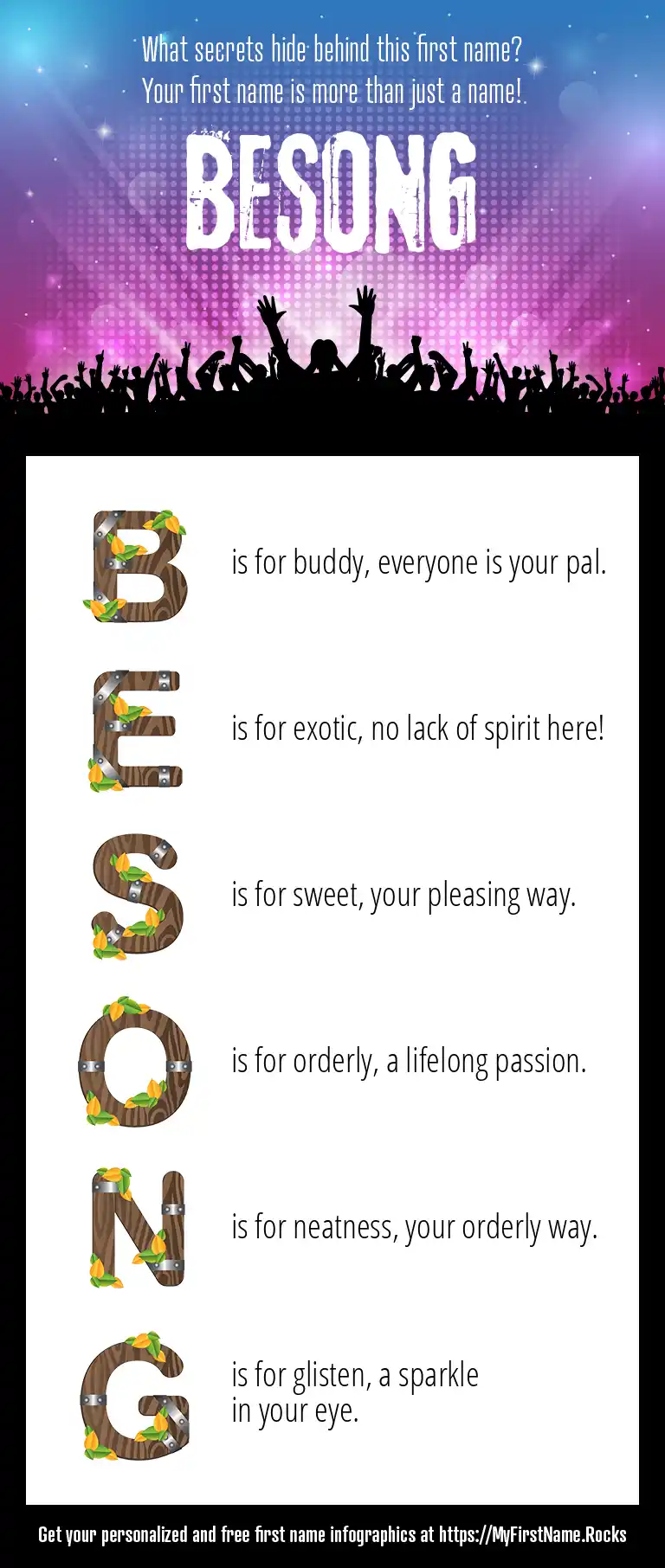 What secrets hide behind this first name?
Your first name is more than just a name!

BESONG

B is for buddy, everyone is your pal.

E is for exotic, no lack of spirit here!

S is for sweet, your pleasing way.

O is for orderly, a lifelong passion.

N is for neatness, your orderly way.

G is for glisten, a sparkle in your eye.

Get your personalized and free first name infographics at https://MyFirstName.Rocks