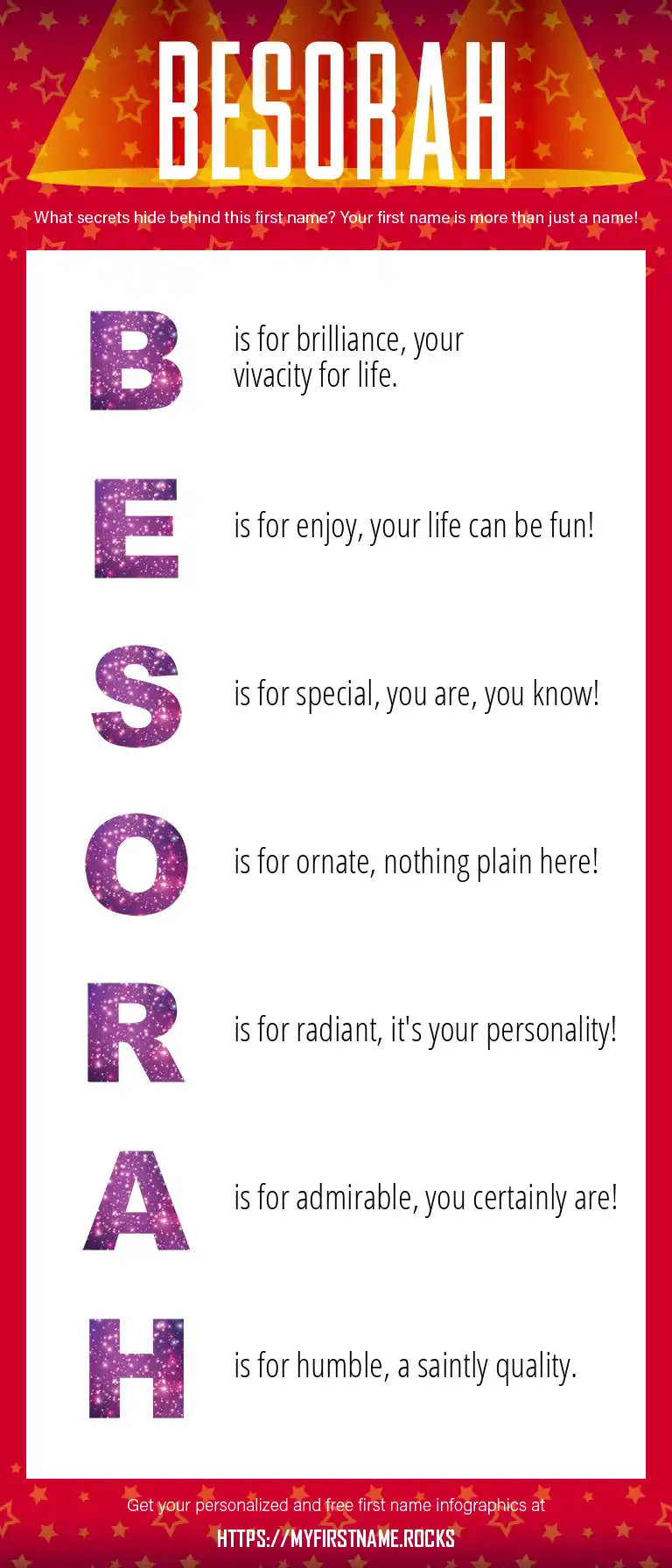 BESORAH

What secrets hide behind this first name? Your first name is more than just a name!

B is for brilliance, your vivacity for life.

E is for enjoy, your life can be fun!

S is for special, you are, you know!

O is for ornate, nothing plain here!

R is for radiant, it's your personality!

A is for admirable, you certainly are!

H is for humble, a saintly quality.

Get your personalized and free first name infographics at

HTTPS://MYFIRSTNAME.ROCKS