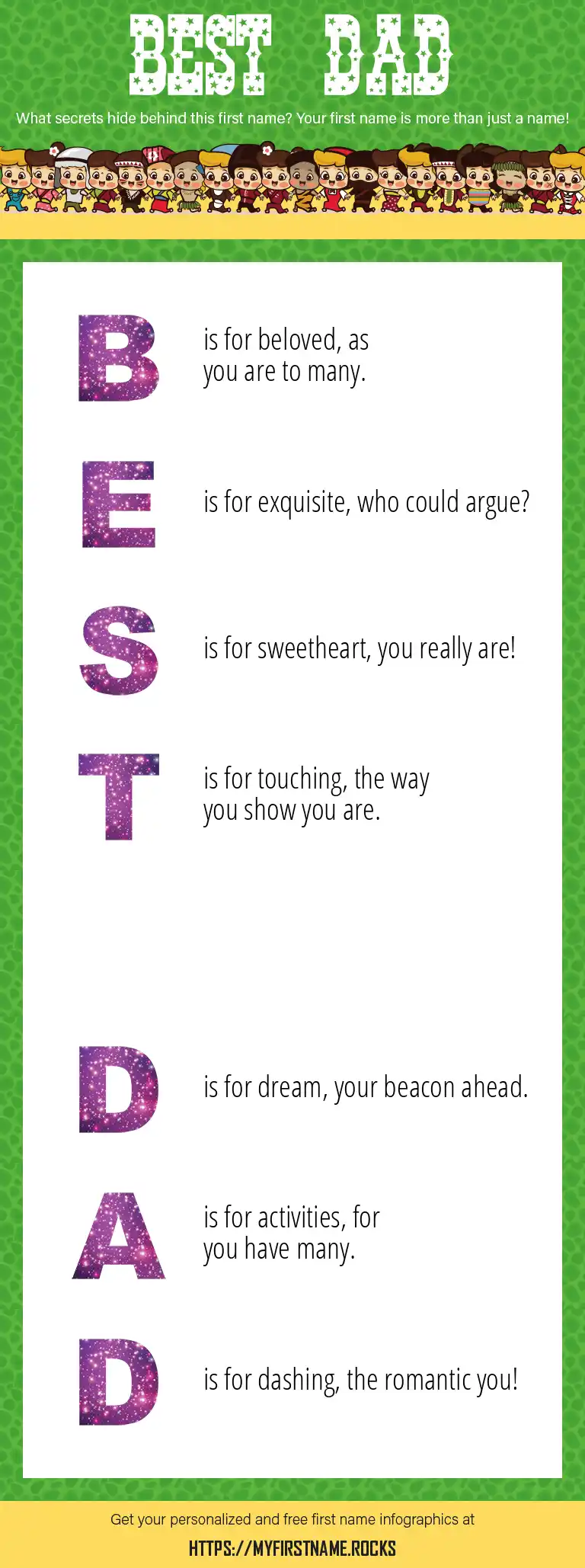 BEST DAD

What secrets hide behind this first name? Your first name is more than just a name!

B is for beloved, as you are to many.

E is for exquisite, who could argue?

S is for sweetheart, you really are!

T is for touching, the way you show you are.

D is for dream, your beacon ahead.

A is for activities, for you have many.

D is for dashing, the romantic you!

Get your personalized and free first name infographics at

HTTPS://MYFIRSTNAME.ROCKS