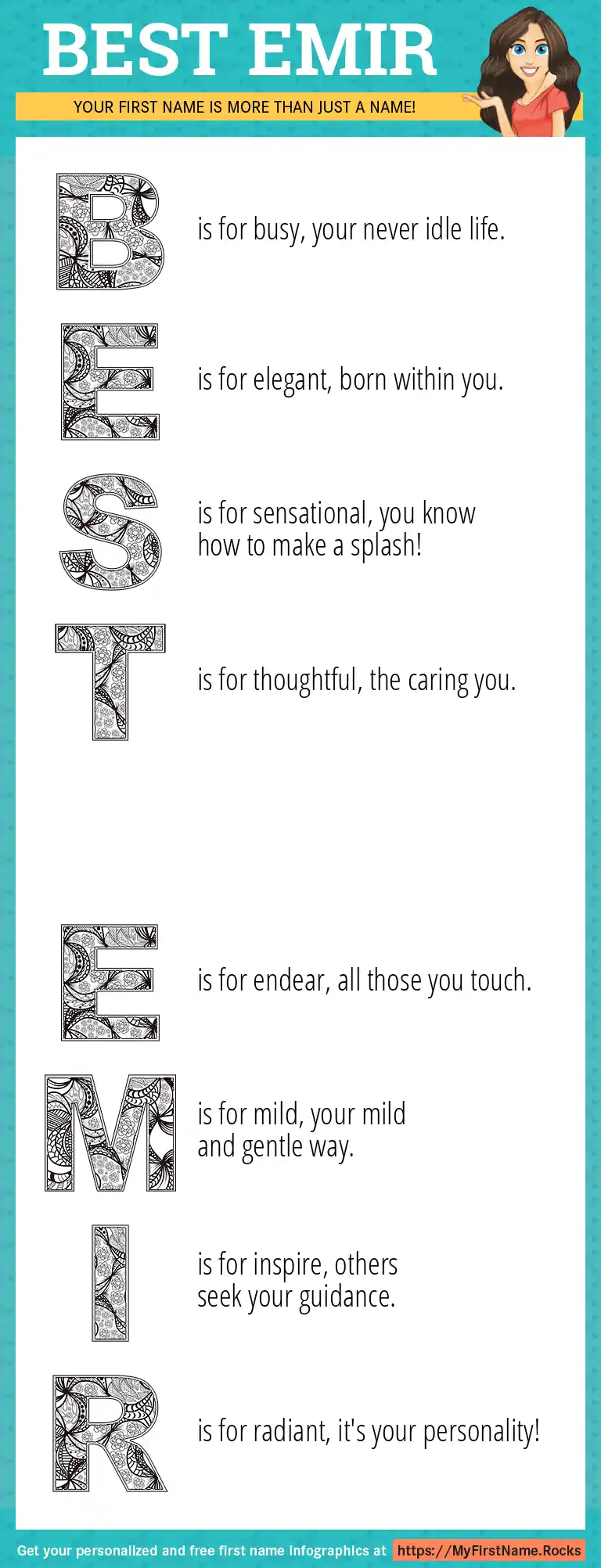 BEST EMIR

YOUR FIRST NAME IS MORE THAN JUST A NAME!

B is for busy, your never idle life.

E is for elegant, born within you.

S is for sensational, you know how to make a splash!

T is for thoughtful, the caring you.

E is for endear, all those you touch.

M is for mild, your mild and gentle way.

I is for inspire, others seek your guidance.

R is for radiant, it's your personality!

Get your personalized and free first name infographics at https://MyFirstName.Rocks