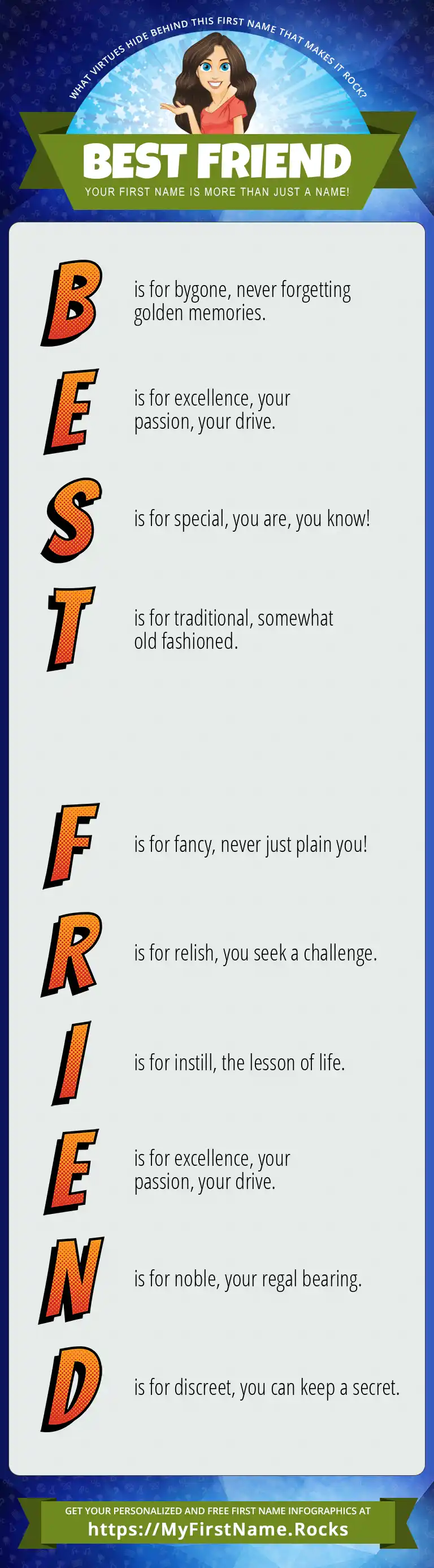 WHAT VIRTUES HIDE BEHIND THIS FIRST NAME THAT MAKES IT ROCK?

BEST FRIEND

YOUR FIRST NAME IS MORE THAN JUST A NAME!

B is for bygone, never forgetting golden memories.

E is for excellence, your passion, your drive.

S is for special, you are, you know!

T is for traditional, somewhat old fashioned.

F is for fancy, never just plain you!

R is for relish, you seek a challenge.

I is for instill, the lesson of life.

E is for excellence, your passion, your drive.

N is for noble, your regal bearing.

D is for discreet, you can keep a secret.

GET YOUR PERSONALIZED AND FREE FIRST NAME INFOGRAPHICS AT

https://MyFirstName.Rocks