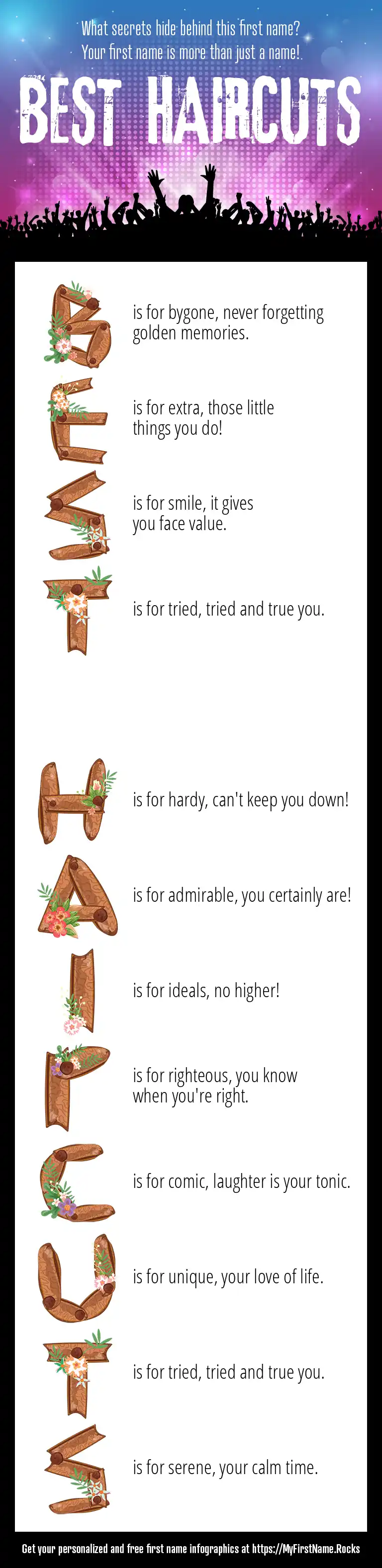 What secrets hide behind this first name?
Your first name is more than just a name!

BEST HAIRCUTS

B is for bygone, never forgetting golden memories.

E is for extra, those little things you do!

S is for smile, it gives you face value.

T is for tried, tried and true you.

H is for hardy, can't keep you down!

A is for admirable, you certainly are!

I is for ideals, no higher!

R is for righteous, you know when you're right.

C is for comic, laughter is your tonic.

U is for unique, your love of life.

T is for tried, tried and true you.

S is for serene, your calm time.

Get your personalized and free first name infographics at https://MyFirstName.Rocks