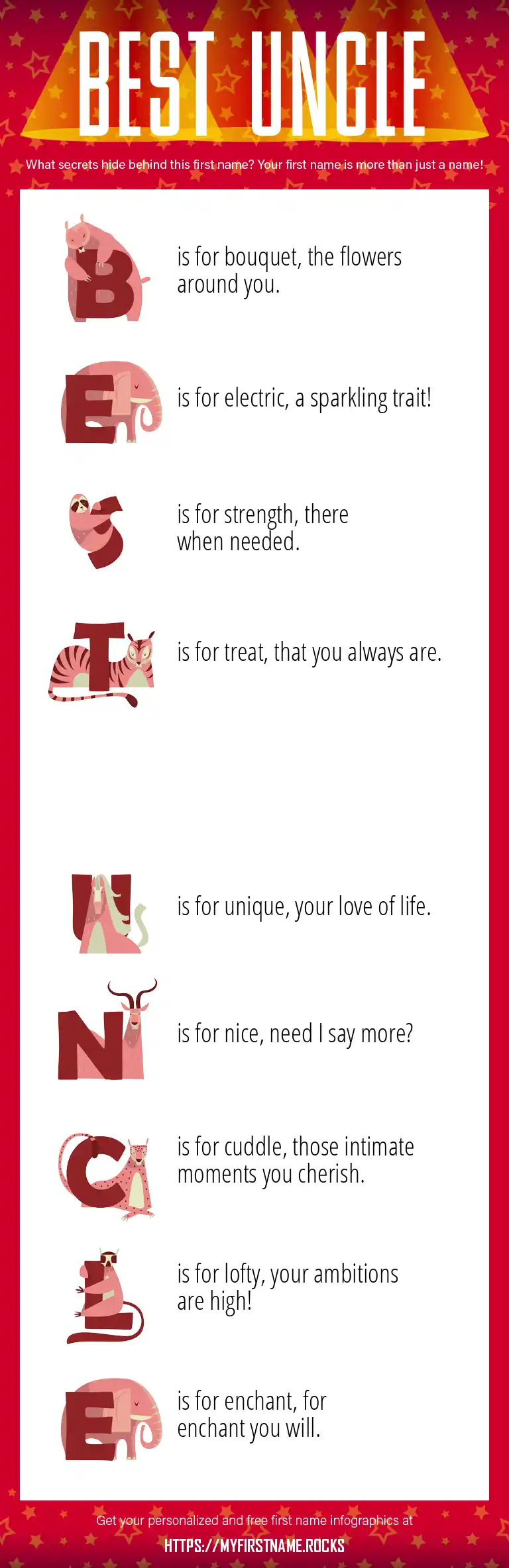 BEST UNCLE

What secrets hide behind this first name? Your first name is more than just a name!

B is for bouquet, the flowers around you.

E is for electric, a sparkling trait!

S is for strength, there when needed.

T is for treat, that you always are.

U is for unique, your love of life.

N is for nice, need I say more?

C is for cuddle, those intimate moments you cherish.

L is for lofty, your ambitions are high!

E is for enchant, for enchant you will.

Get your personalized and free first name infographics at

HTTPS://MYFIRSTNAME.ROCKS