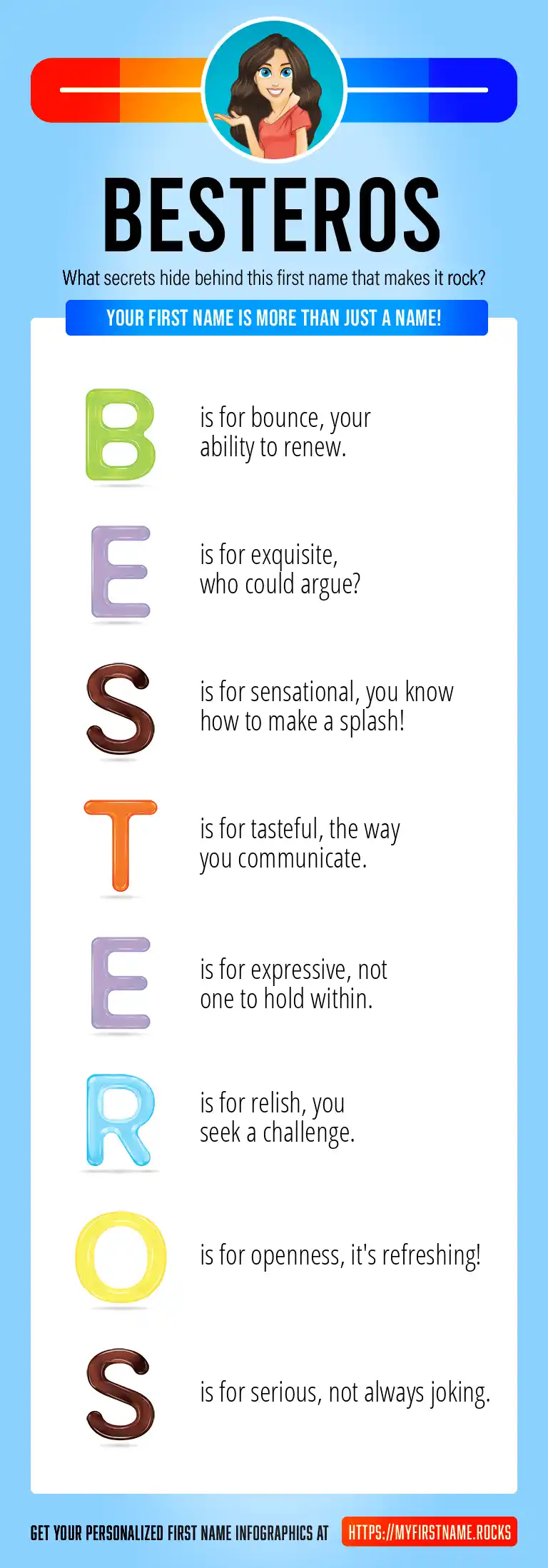 BESTEROS

What secrets hide behind this first name that makes it rock?

YOUR FIRST NAME IS MORE THAN JUST A NAME!

B is for bounce, your ability to renew.

E is for exquisite, who could argue?

S is for sensational, you know how to make a splash!

T is for tasteful, the way you communicate.

E is for expressive, not one to hold within.

R is for relish, you seek a challenge.

O is for openness, it's refreshing!

S is for serious, not always joking.

GET YOUR PERSONALIZED FIRST NAME INFOGRAPHICS AT HTTPS://MYFIRSTNAME.ROCKS