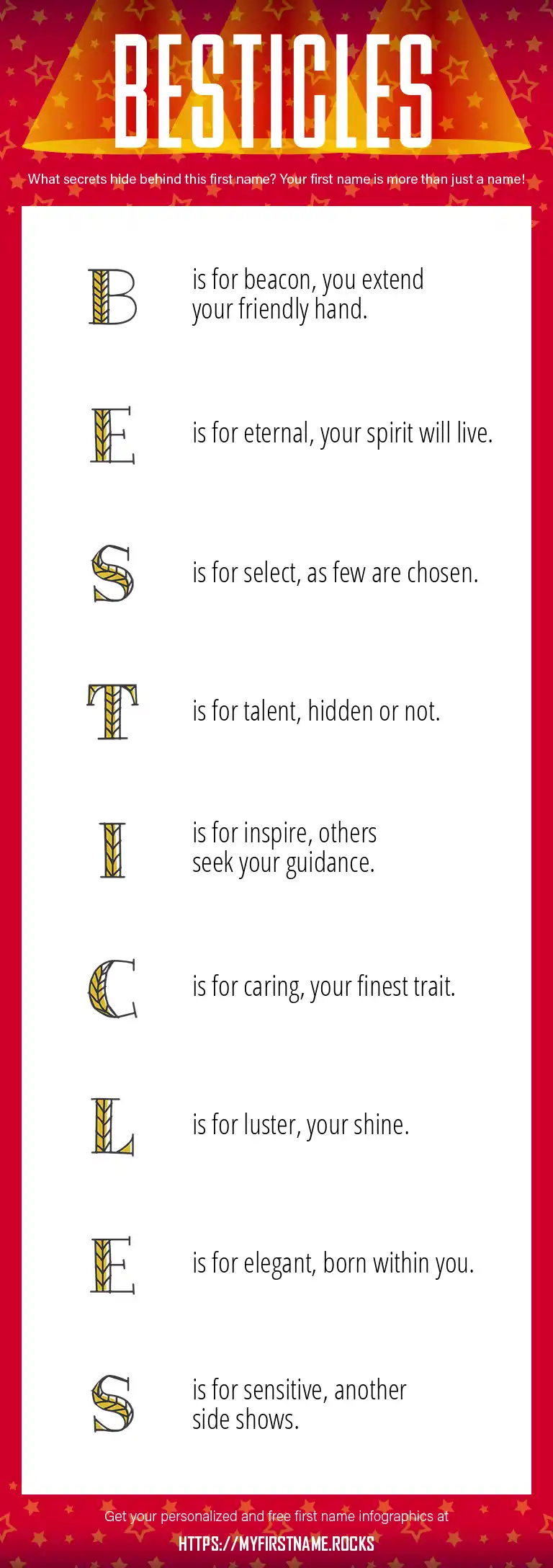 BESTICLES

What secrets hide behind this first name? Your first name is more than just a name!

B is for beacon, you extend your friendly hand.

E is for eternal, your spirit will live.

S is for select, as few are chosen.

T is for talent, hidden or not.

I is for inspire, others seek your guidance.

C is for caring, your finest trait.

L is for luster, your shine.

E is for elegant, born within you.

S is for sensitive, another side shows.

Get your personalized and free first name infographics at

HTTPS://MYFIRSTNAME.ROCKS