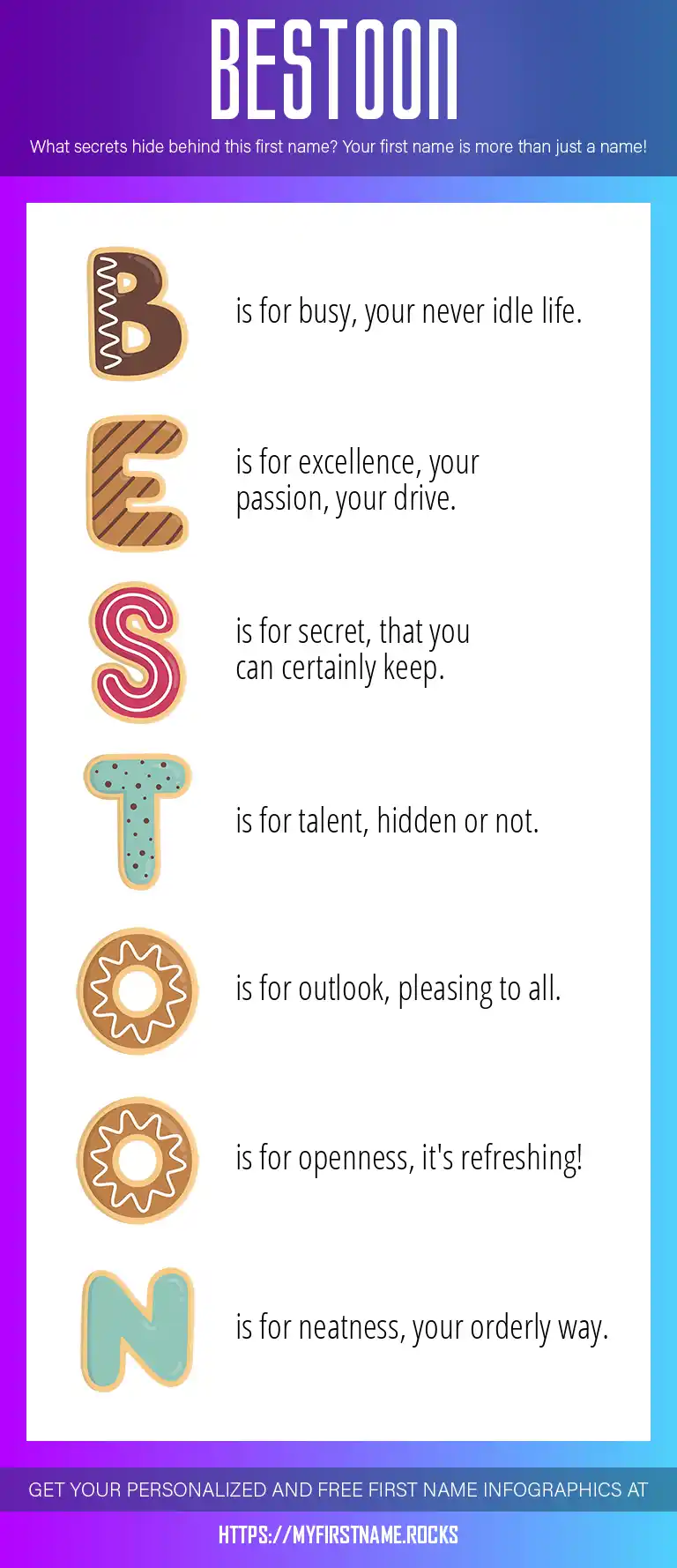 BESTOON

What secrets hide behind this first name? Your first name is more than just a name!

B is for busy, your never idle life.

E is for excellence, your passion, your drive.

S is for secret, that you can certainly keep.

T is for talent, hidden or not.

O is for outlook, pleasing to all.

O is for openness, it's refreshing!

N is for neatness, your orderly way.

GET YOUR PERSONALIZED AND FREE FIRST NAME INFOGRAPHICS AT

HTTPS://MYFIRSTNAME.ROCKS