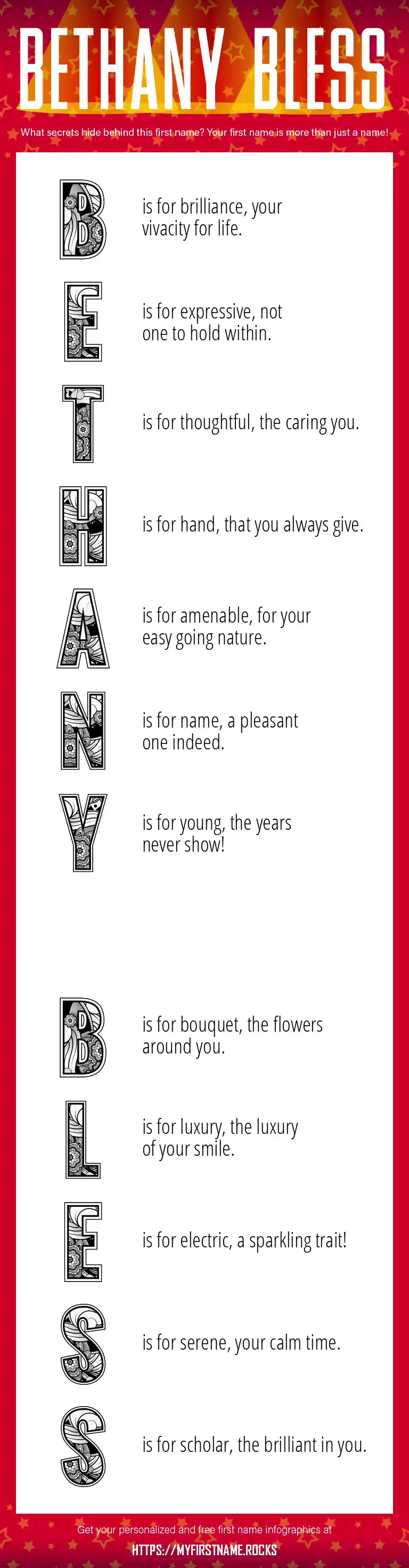 BETHANY BLESS

What secrets hide behind this first name? Your first name is more than just a name!

B is for brilliance, your vivacity for life.

E is for expressive, not one to hold within.

T is for thoughtful, the caring you.

H is for hand, that you always give.

A is for amenable, for your easy going nature.

N is for name, a pleasant one indeed.

Y is for young, the years never show!

B is for bouquet, the flowers around you.

L is for luxury, the luxury of your smile.

E is for electric, a sparkling trait!

S is for serene, your calm time.

S is for scholar, the brilliant in you.

Get your personalized and free first name infographics at

HTTPS://MYFIRSTNAME.ROCKS