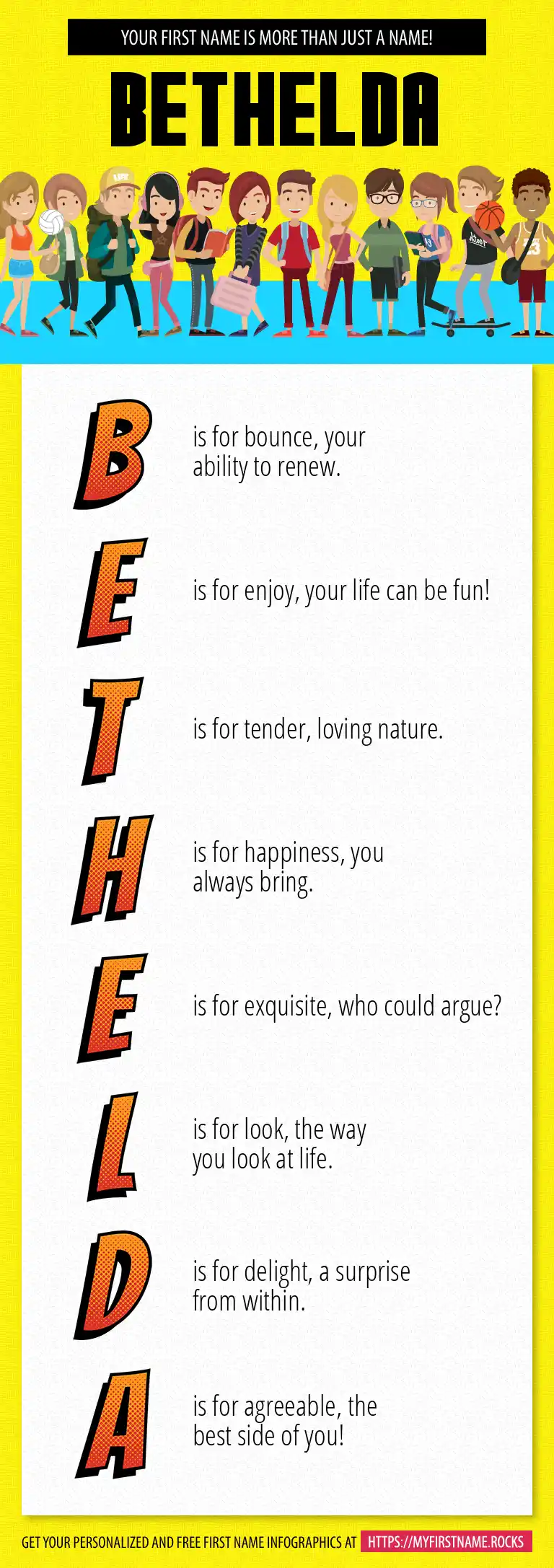 YOUR FIRST NAME IS MORE THAN JUST A NAME!

BETHELDA

B is for bounce, your ability to renew.

E is for enjoy, your life can be fun!

T is for tender, loving nature.

H is for happiness, you always bring.

E is for exquisite, who could argue?

L is for look, the way you look at life.

D is for delight, a surprise from within.

A is for agreeable, the best side of you!

GET YOUR PERSONALIZED AND FREE FIRST NAME INFOGRAPHICS AT HTTPS://MYFIRSTNAME.ROCKS