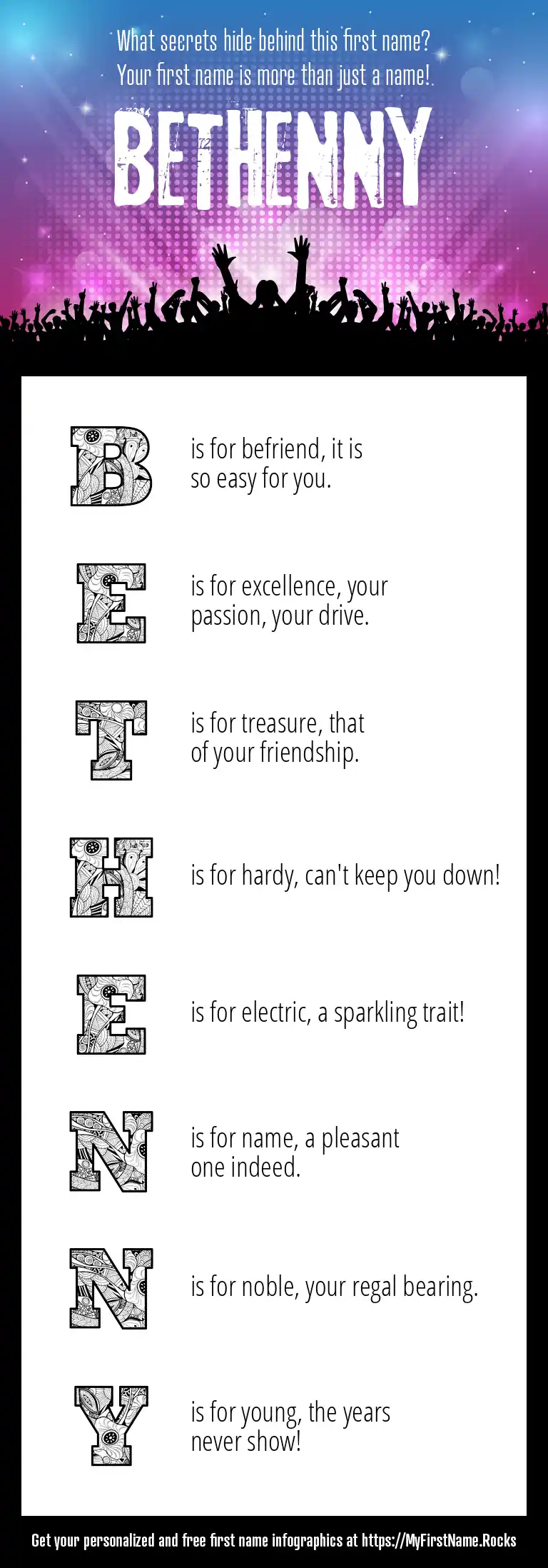 What secrets hide behind this first name?
Your first name is more than just a name!

BETHENNY

B is for befriend, it is so easy for you.

E is for excellence, your passion, your drive.

T is for treasure, that of your friendship.

H is for hardy, can't keep you down!

E is for electric, a sparkling trait!

N is for name, a pleasant one indeed.

N is for noble, your regal bearing.

Y is for young, the years never show!

Get your personalized and free first name infographics at https://MyFirstName.Rocks