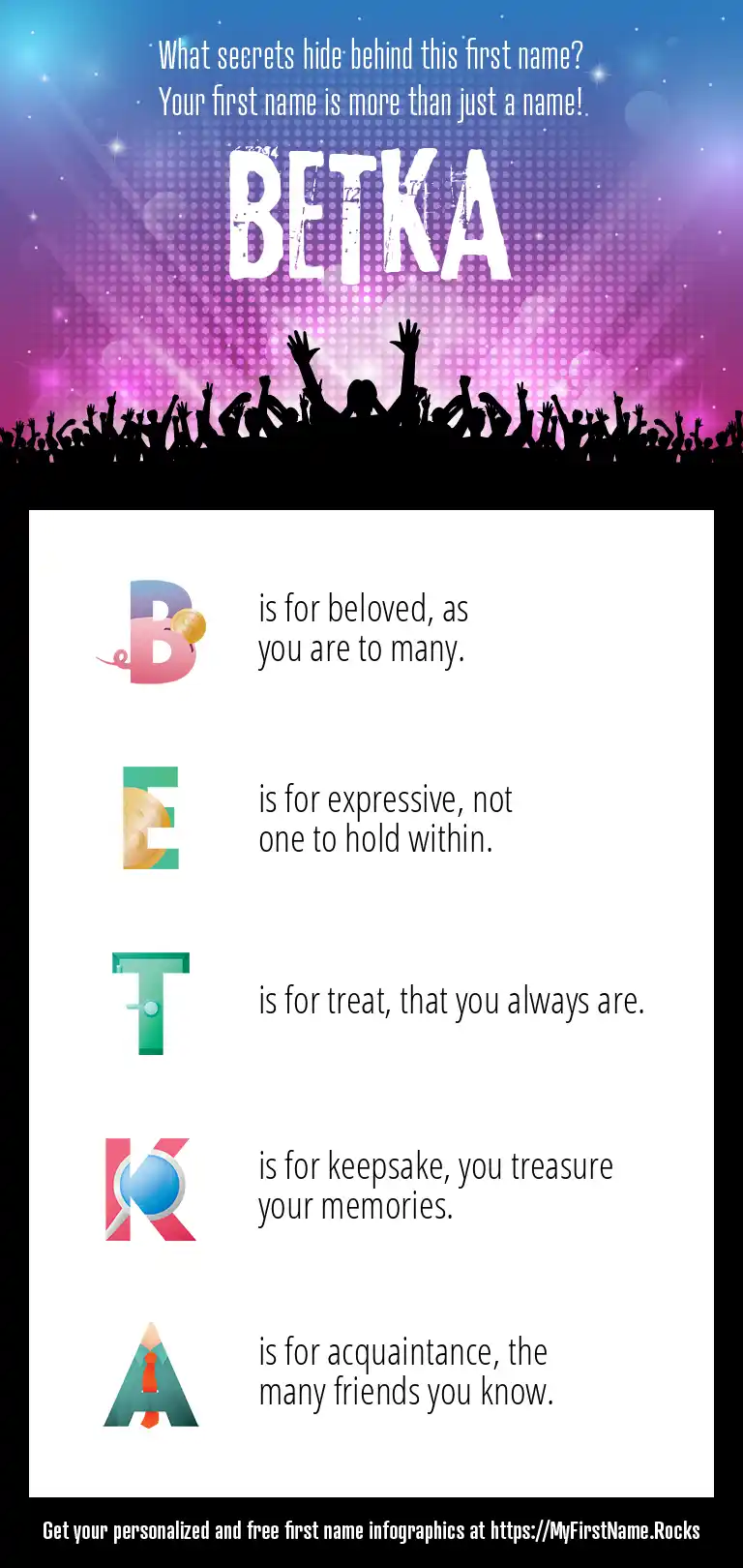 What secrets hide behind this first name?
Your first name is more than just a name!

BETKA

B is for beloved, as you are to many.

E is for expressive, not one to hold within.

T is for treat, that you always are.

K is for keepsake, you treasure your memories.

A is for acquaintance, the many friends you know.

Get your personalized and free first name infographics at https://MyFirstName.Rocks