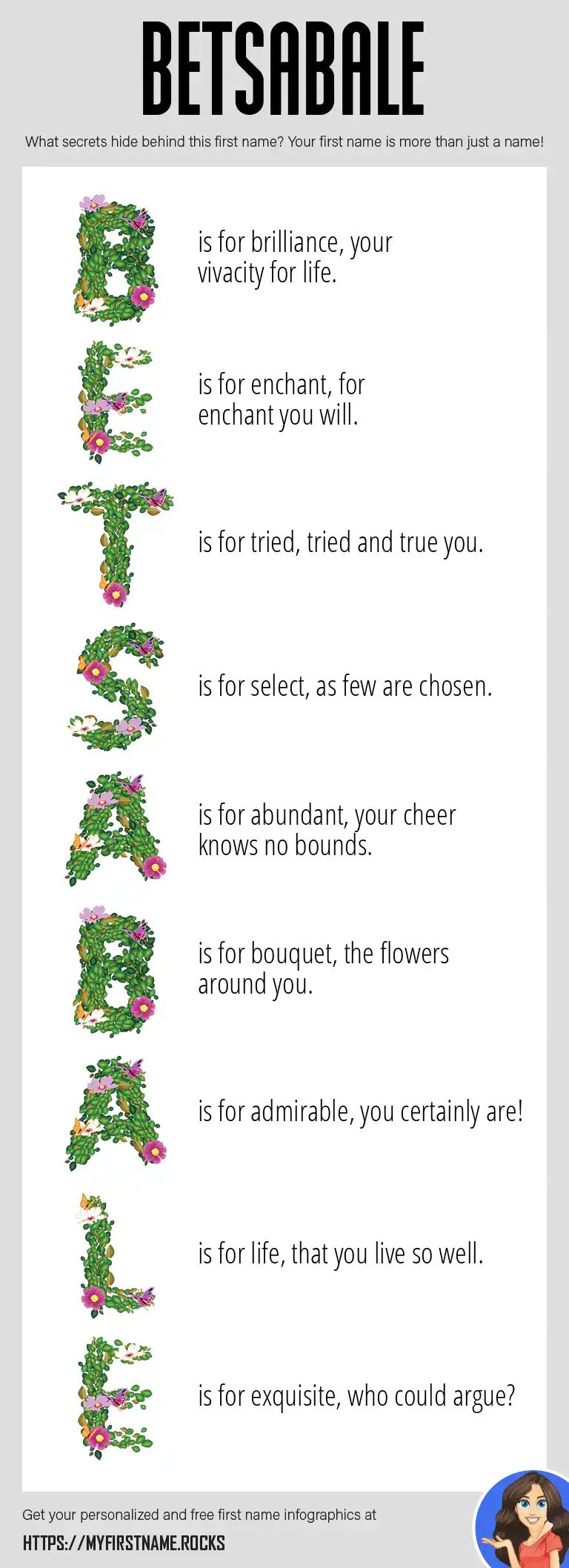 BETSABALE

What secrets hide behind this first name? Your first name is more than just a name!

B is for brilliance, your vivacity for life.

E is for enchant, for enchant you will.

T is for tried, tried and true you.

S is for select, as few are chosen.

A is for abundant, your cheer knows no bounds.

B is for bouquet, the flowers around you.

A is for admirable, you certainly are!

L is for life, that you live so well.

E is for exquisite, who could argue?

Get your personalized and free first name infographics at

HTTPS://MYFIRSTNAME.ROCKS