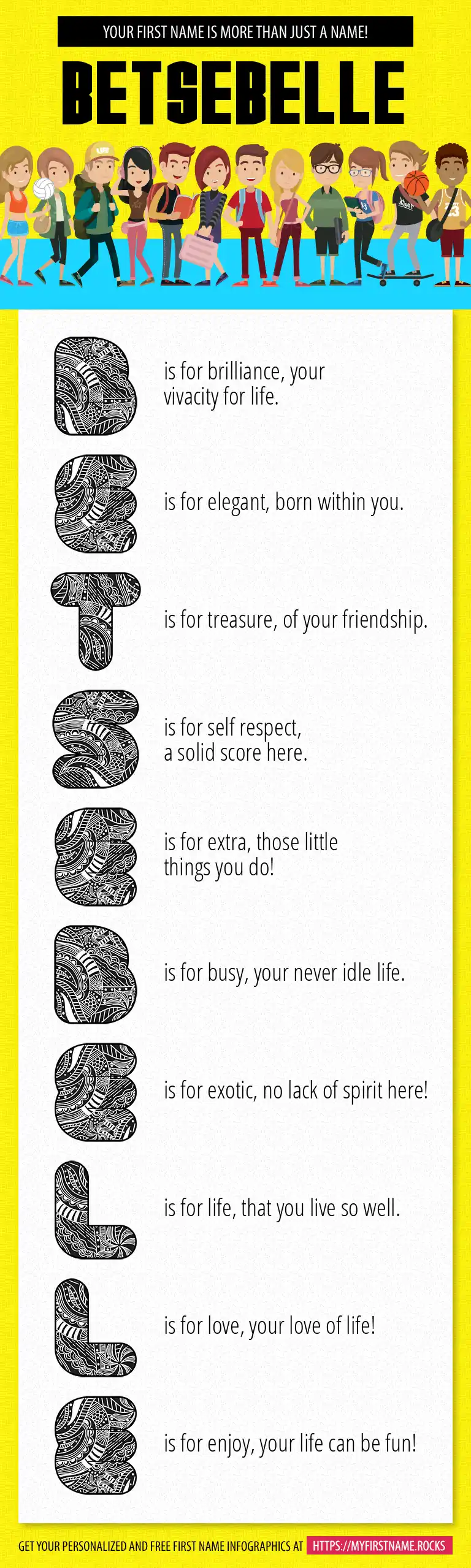 YOUR FIRST NAME IS MORE THAN JUST A NAME!

BETSEBELLE

B is for brilliance, your vivacity for life.

E is for elegant, born within you.

T is for treasure, of your friendship.

S is for self respect, a solid score here.

E is for extra, those little things you do!

B is for busy, your never idle life.

E is for exotic, no lack of spirit here!

L is for life, that you live so well.

L is for love, your love of life!

E is for enjoy, your life can be fun!

GET YOUR PERSONALIZED AND FREE FIRST NAME INFOGRAPHICS AT HTTPS://MYFIRSTNAME.ROCKS